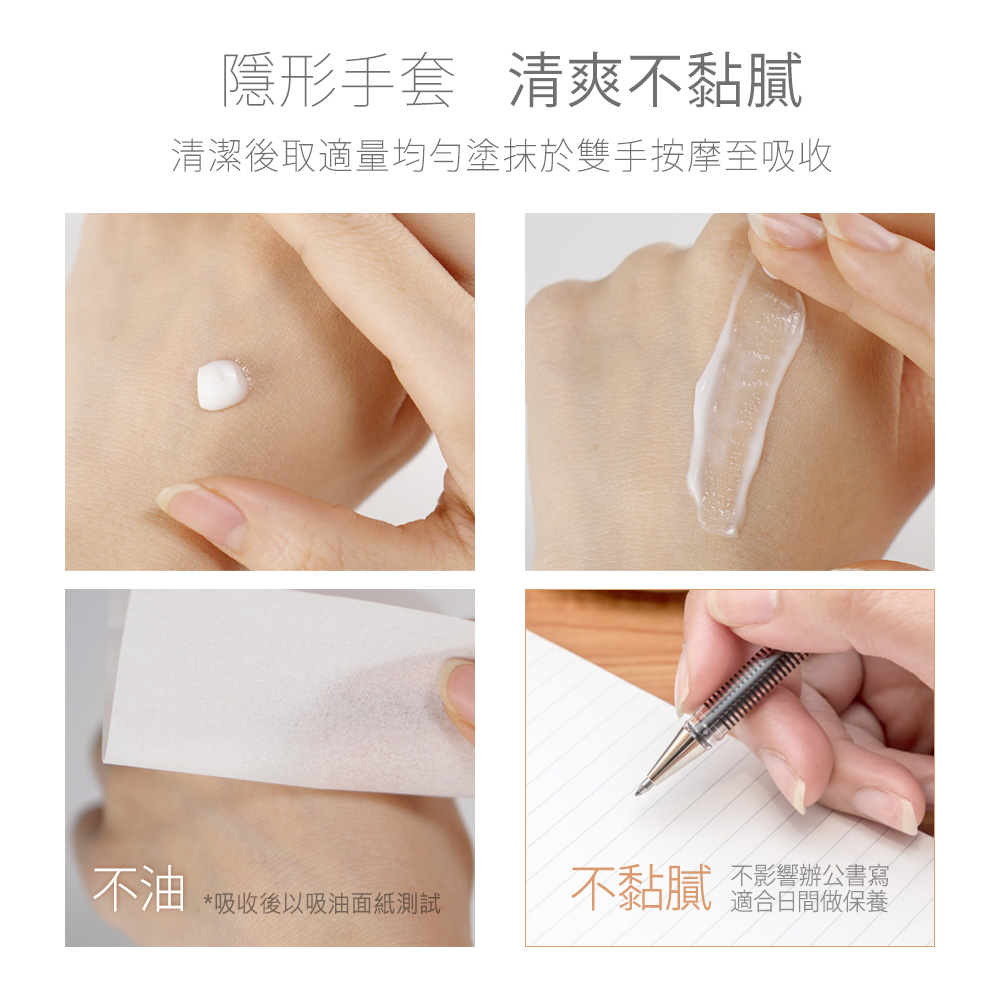 隱形手套　清爽不黏膩

清潔後取適量均勻塗抹於雙手按摩至吸收

不油 *吸收後以吸油面紙測試

不黏膩 不影響辦公書寫 適合日間做保養