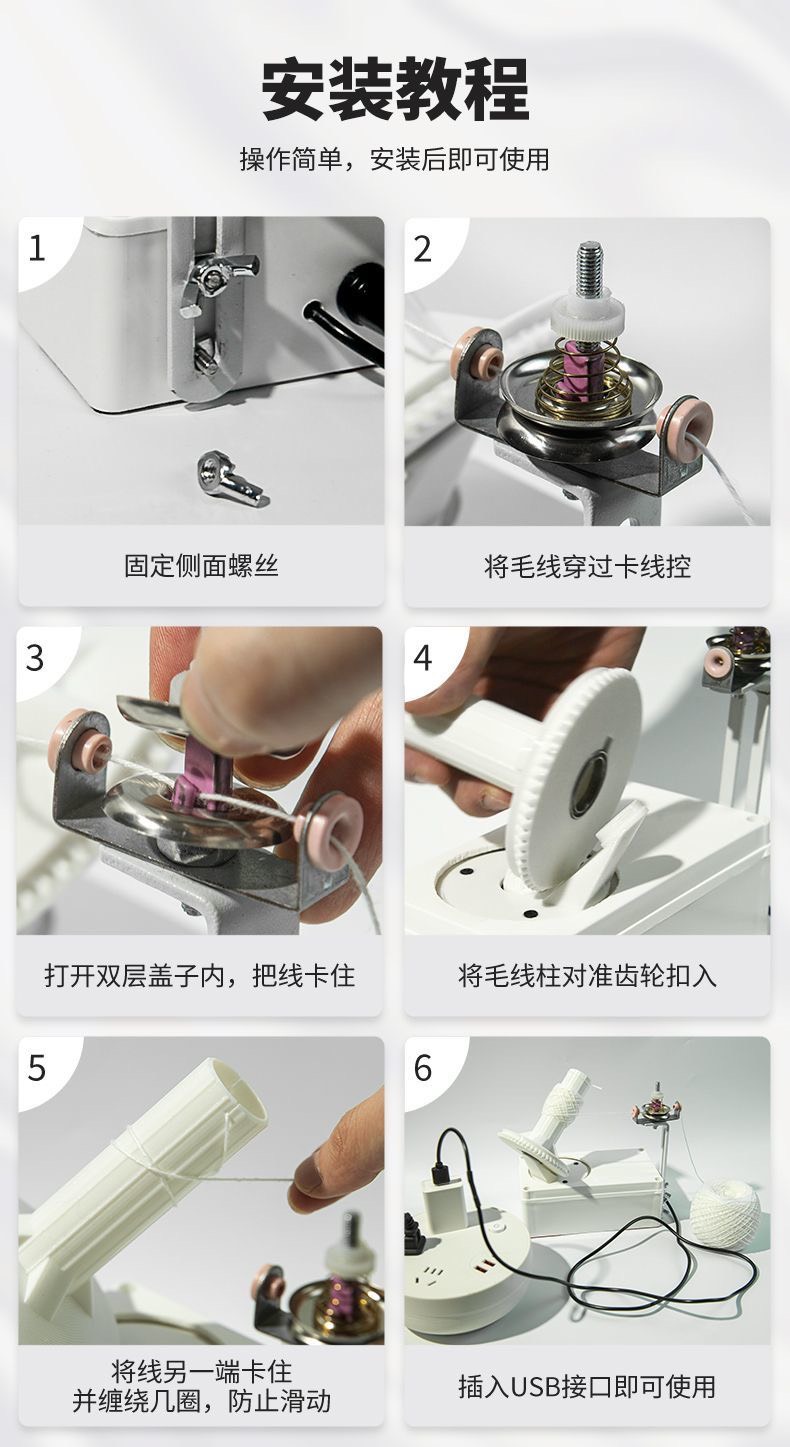 安装教程

操作简单，安装后即可使用

1

固定侧面螺丝

2

将毛线穿过卡线控

3

打开双层盖子内，把线卡住

4

将毛线柱对准齿轮扣入

5

将线另一端卡住
并缠绕几圈，防止滑动

6

插入USB接口即可使用