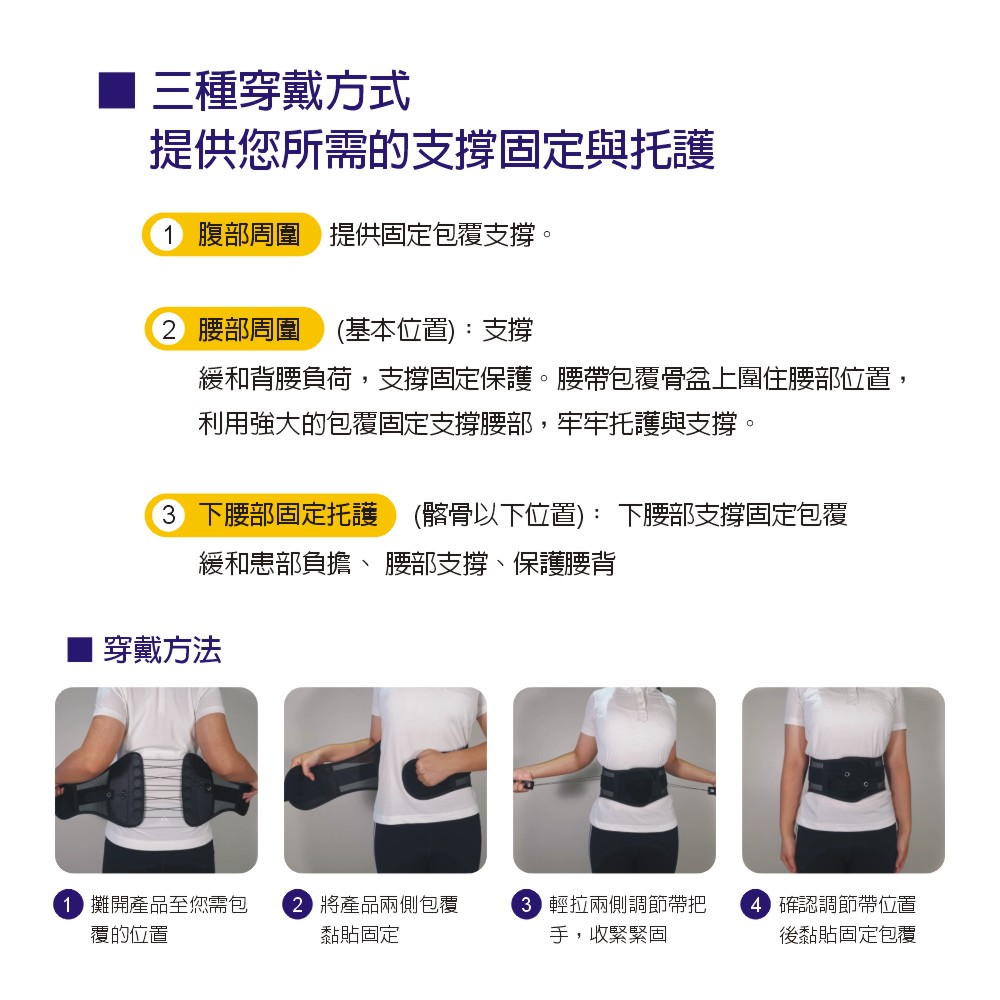 ■ 三種穿戴方式
提供您所需的支撐固定與托護

1 腹部周圍 提供固定包覆支撐。

2 腰部周圍 (基本位置)：支撐
緩和背腰負荷，支撐固定保護。腰帶包覆骨盆上圍住腰部位置，利用強大的包覆固定支撐腰部，牢牢托護與支撐。

3 下腰部固定托護 (髂骨以下位置)： 下腰部支撐固定包覆
緩和患部負擔、 腰部支撐、保護腰背

■ 穿戴方法

1 攤開產品至您需包覆的位置

2 將產品兩側包覆黏貼固定

3 輕拉兩側調節帶把手，收緊緊固

4 確認調節帶位置後黏貼固定包覆