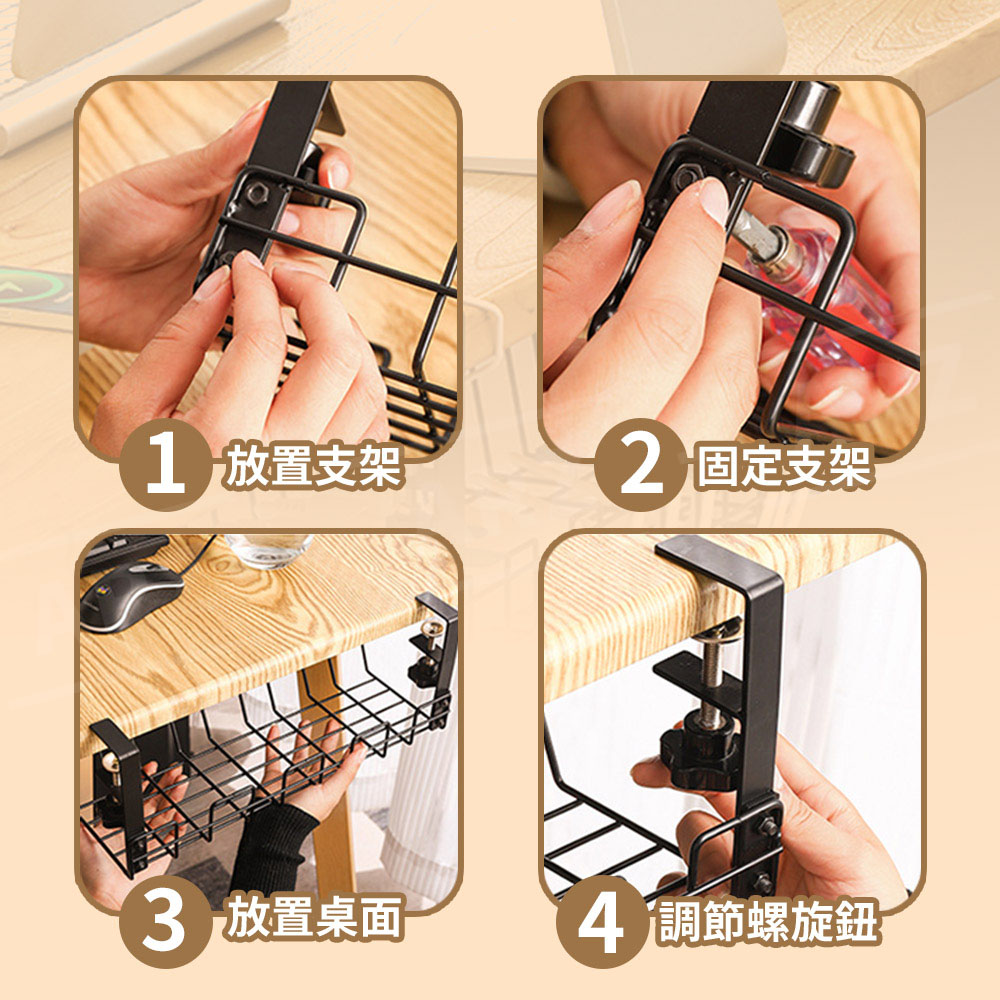 1 放置支架

2 固定支架

3 放置桌面

4 調節螺旋鈕