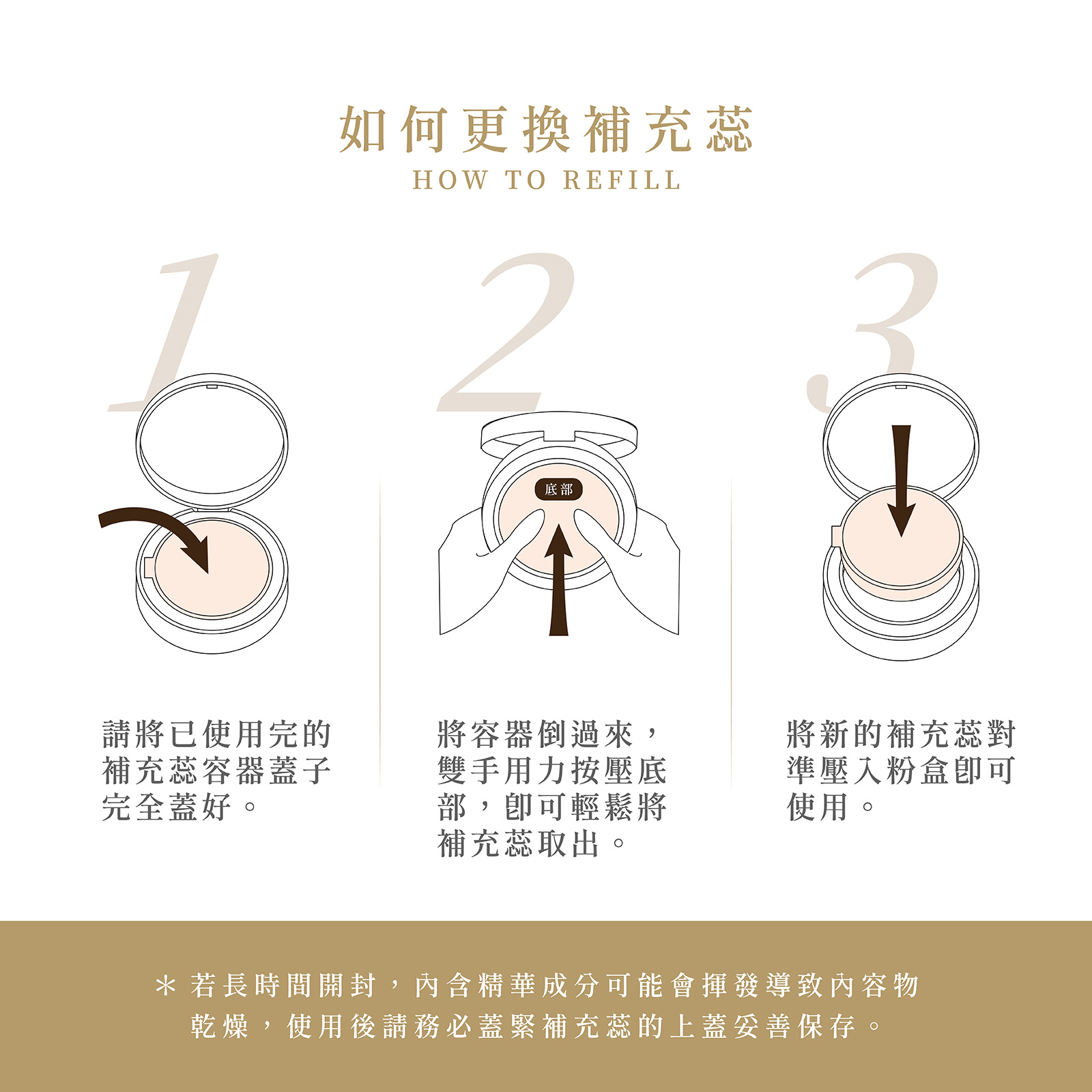 如何更換補充蕊
HOW TO REFILL

1

請將已使用完的補充蕊容器蓋子完全蓋好。

2

底部

將容器倒過來，雙手用力按壓底部，即可輕鬆將補充蕊取出。

3

將新的補充蕊對準壓入粉盒即可使用。

＊若長時間開封，內含精華成分可能會揮發導致內容物乾燥，使用後請務必蓋緊補充蕊的上蓋妥善保存。