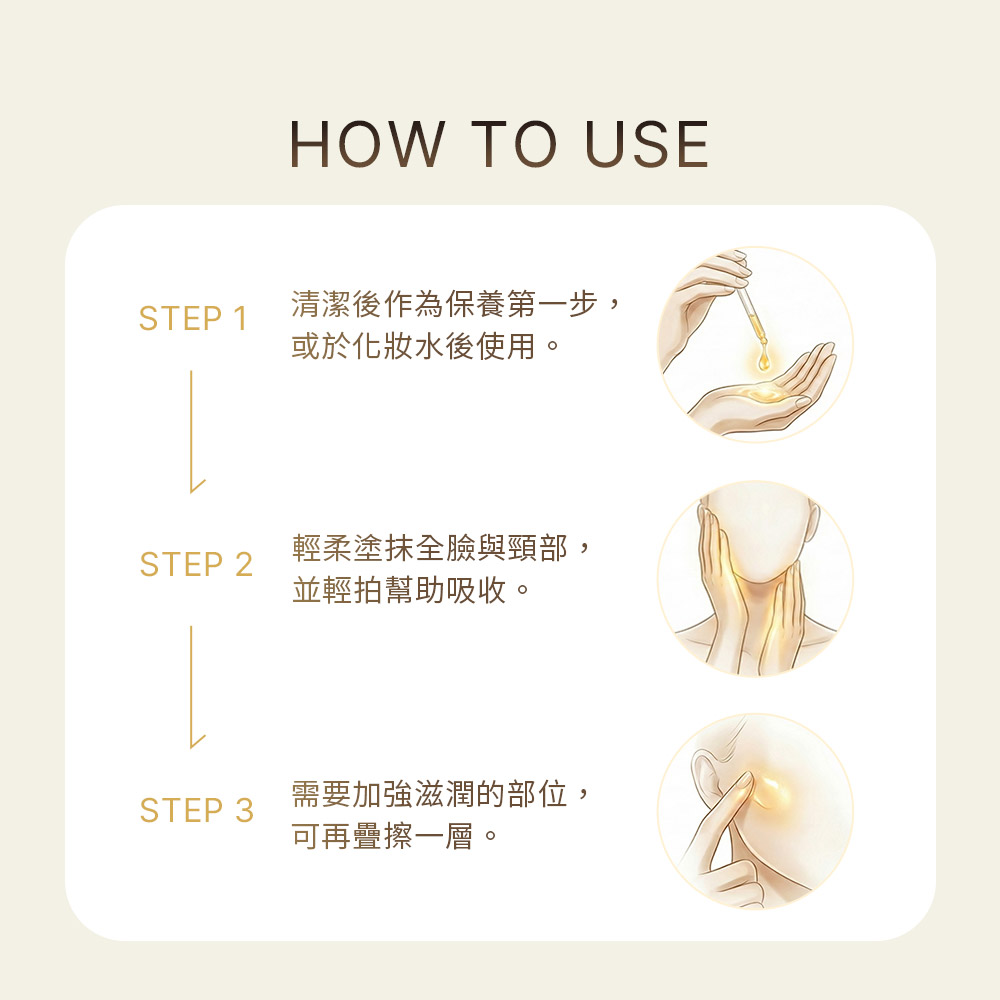 HOW TO USE

STEP 1

清潔後作為保養第一步，或於化妝水後使用。

STEP 2

輕柔塗抹全臉與頸部，並輕拍幫助吸收。

STEP 3

需要加強滋潤的部位，可再疊擦一層。