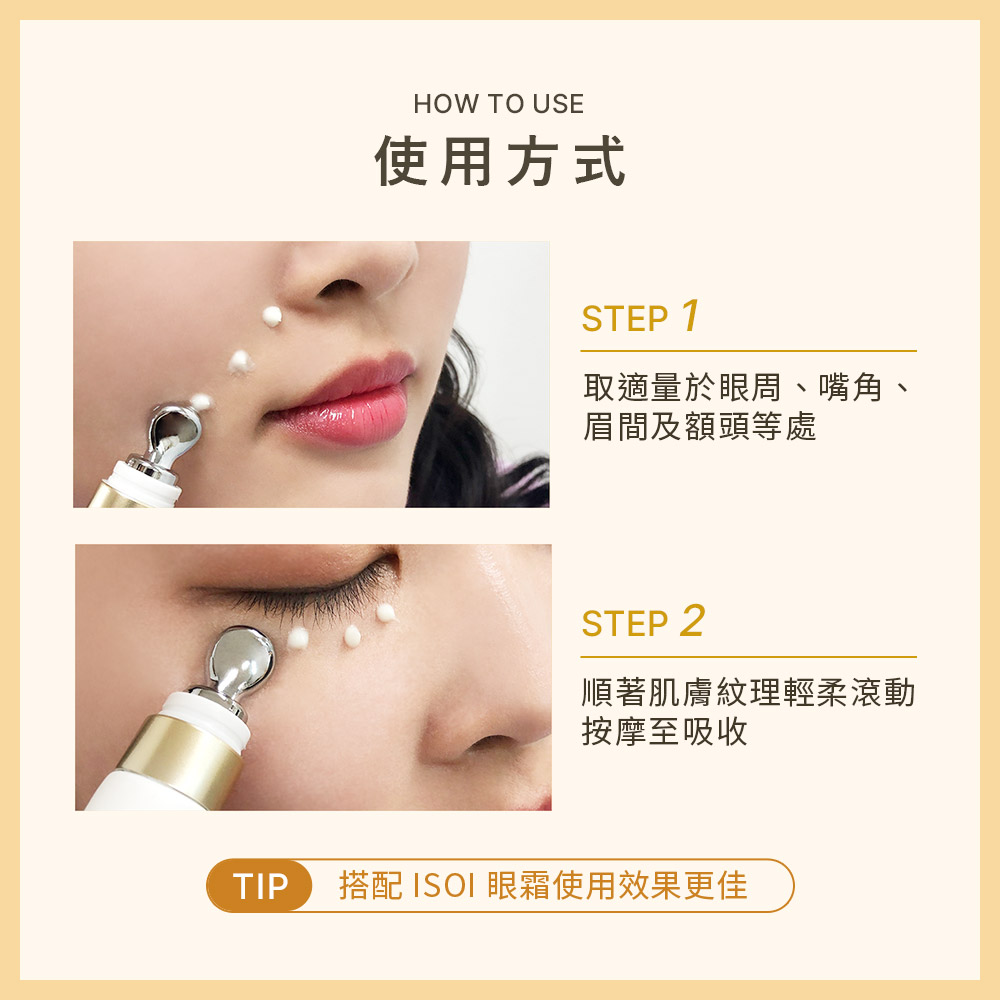 HOW TO USE
使用方式

STEP 1
取適量於眼周、嘴角、眉間及額頭等處

STEP 2
順著肌膚紋理輕柔滾動按摩至吸收

TIP 搭配 ISOI 眼霜使用效果更佳