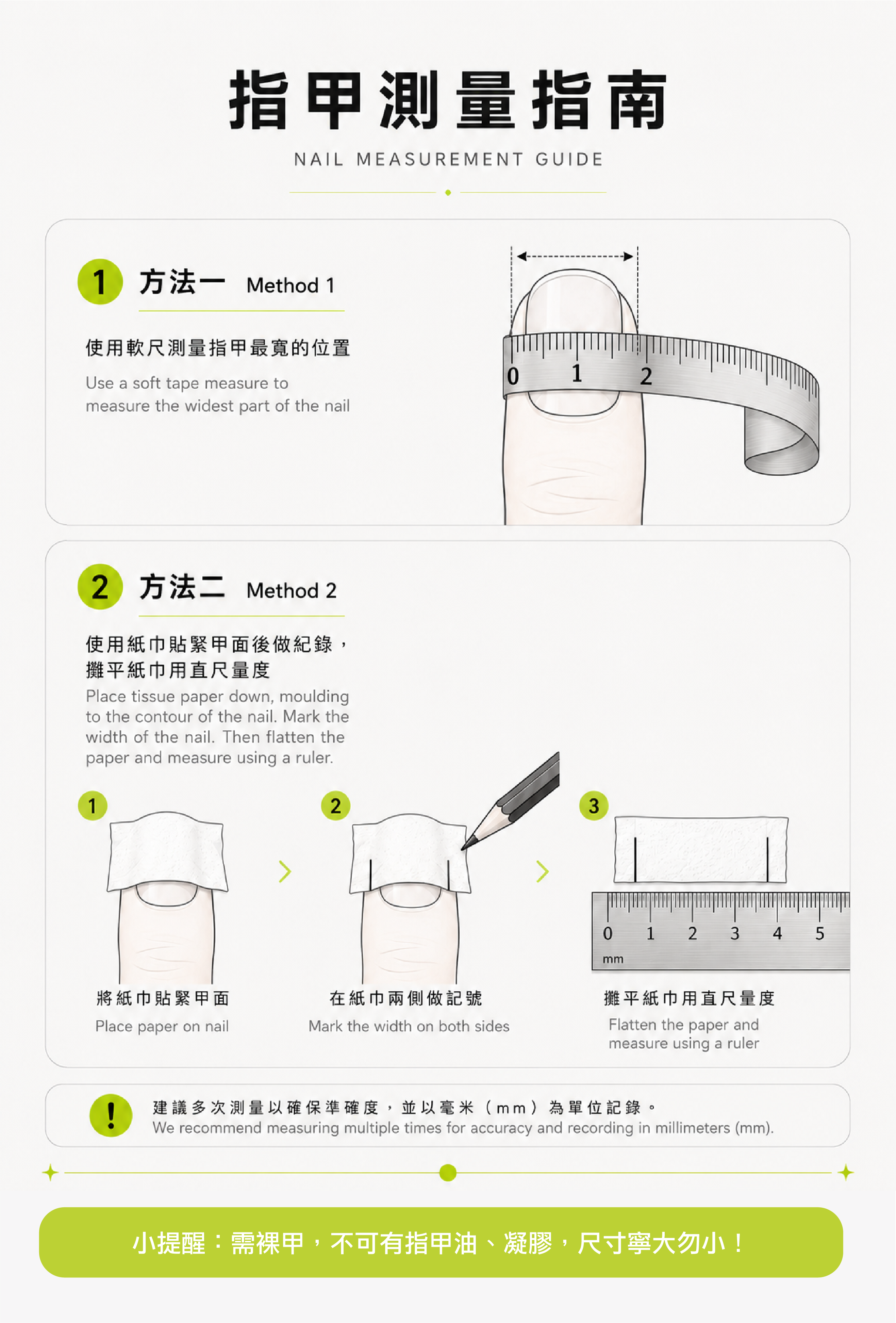 指甲測量指南

NAIL MEASUREMENT GUIDE

1 方法一 Method 1

使用軟尺測量指甲最寬的位置

Use a soft tape measure to measure the widest part of the nail

0 1 2

2 方法二 Method 2

使用紙巾貼緊甲面後做紀錄，攤平紙巾用直尺量度

Place tissue paper down, moulding to the contour of the nail. Mark the width of the nail. Then flatten the paper and measure using a ruler.

1

將紙巾貼緊甲面

Place paper on nail

2

在紙巾兩側做記號

Mark the width on both sides

3

0 1 2 3 4 5
mm

攤平紙巾用直尺量度

Flatten the paper and measure using a ruler

!

建議多次測量以確保準確度，並以毫米（mm）為單位記錄。
We recommend measuring multiple times for accuracy and recording in millimeters (mm).

小提醒：需裸甲，不可有指甲油、凝膠，尺寸寧大勿小！