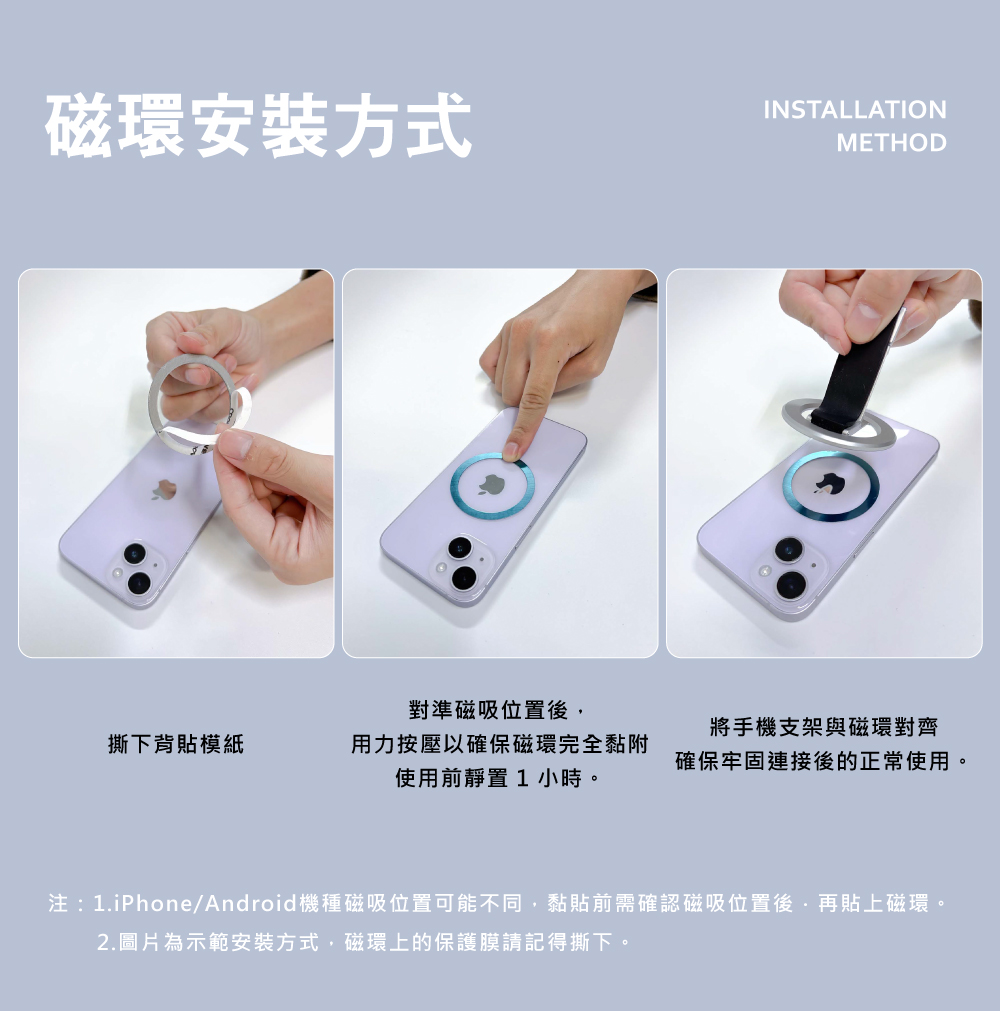 磁環安裝方式

INSTALLATION METHOD

撕下背貼模紙

對準磁吸位置後，
用力按壓以確保磁環完全黏附
使用前靜置 1 小時。

將手機支架與磁環對齊
確保牢固連接後的正常使用。

注：1.iPhone/Android機種磁吸位置可能不同，黏貼前需確認磁吸位置後，再貼上磁環。
2.圖片為示範安裝方式，磁環上的保護膜請記得撕下。