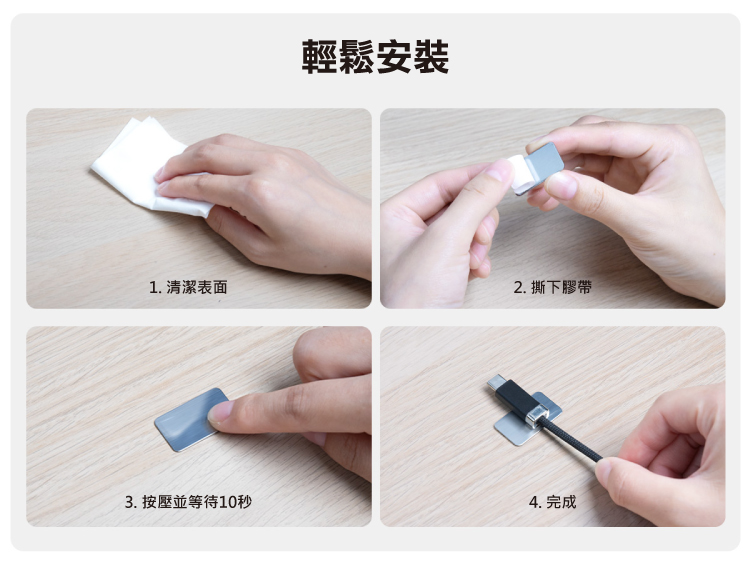 輕鬆安裝

1. 清潔表面

2. 撕下膠帶

3. 按壓並等待10秒

4. 完成