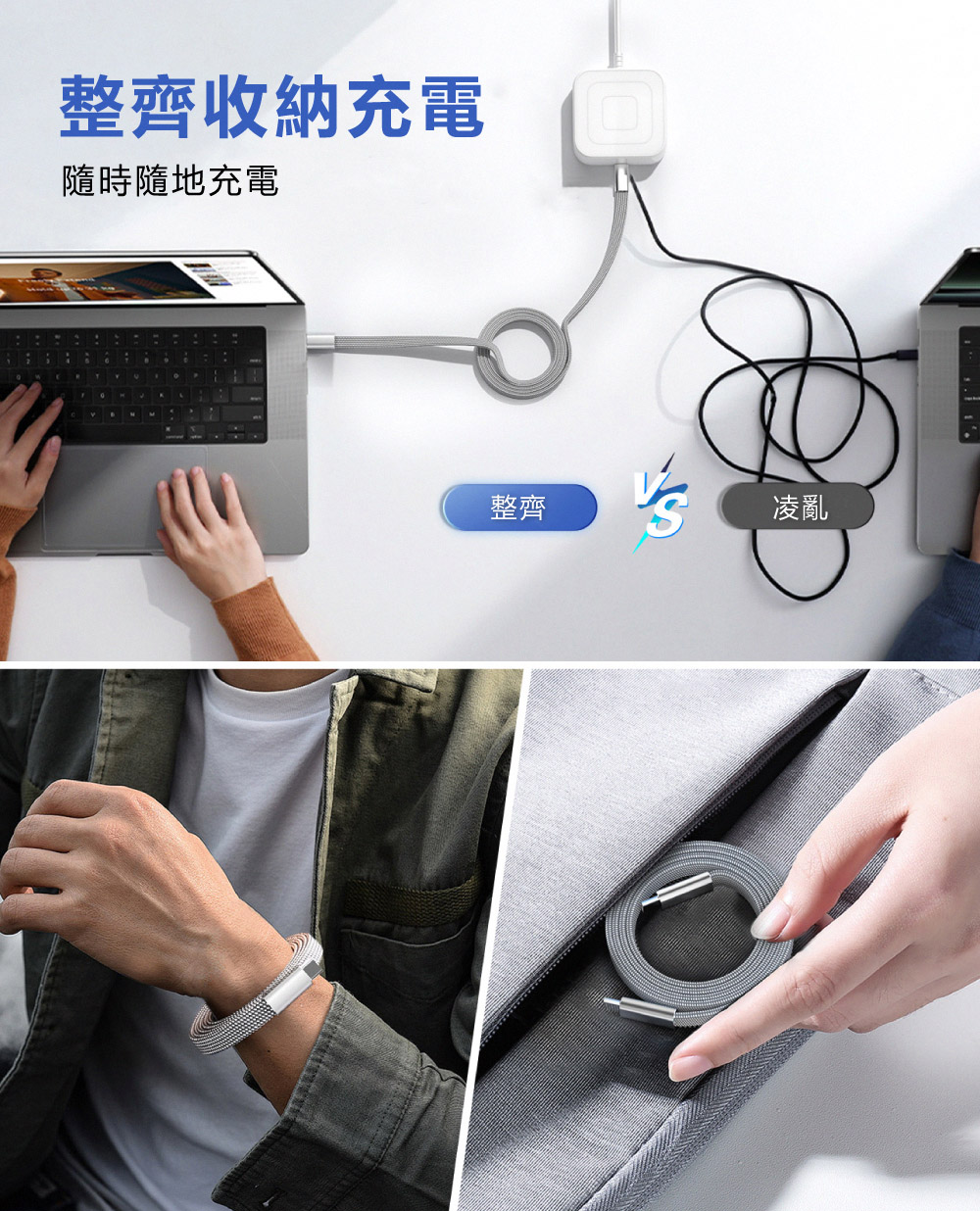 整齊收納充電

隨時隨地充電

整齊

VS

凌亂