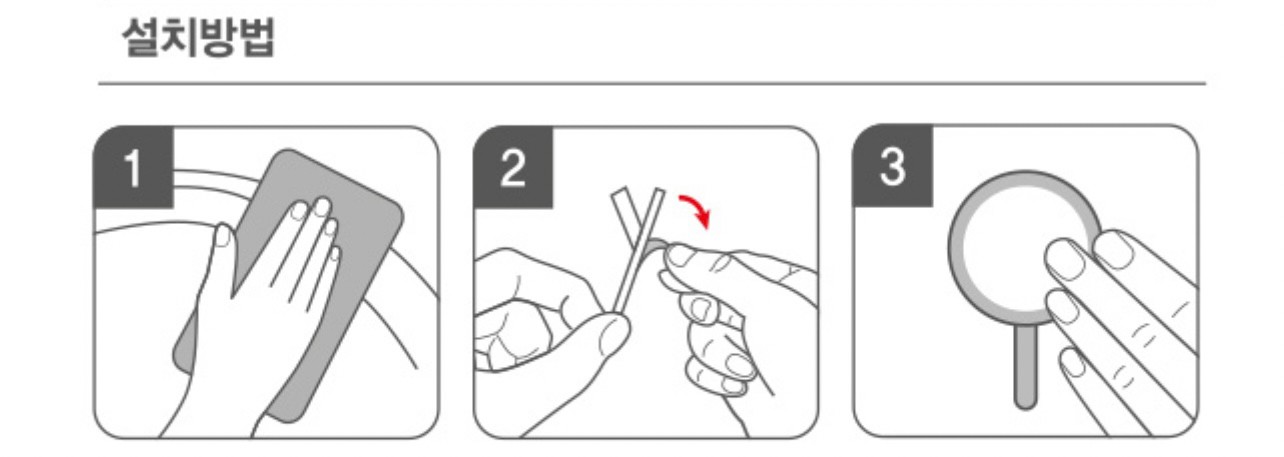 설치방법

1

2

3