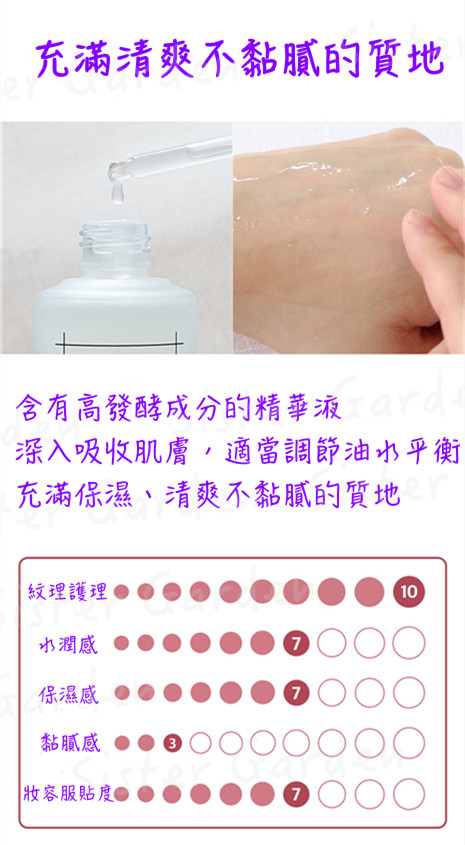 充滿清爽不黏膩的質地

含有高發酵成分的精華液
深入吸收肌膚，適當調節油水平衡
充滿保濕、清爽不黏膩的質地

紋理護理 10
水潤感 7
保濕感 7
黏膩感 3
妝容服貼度 7

Sister Garden