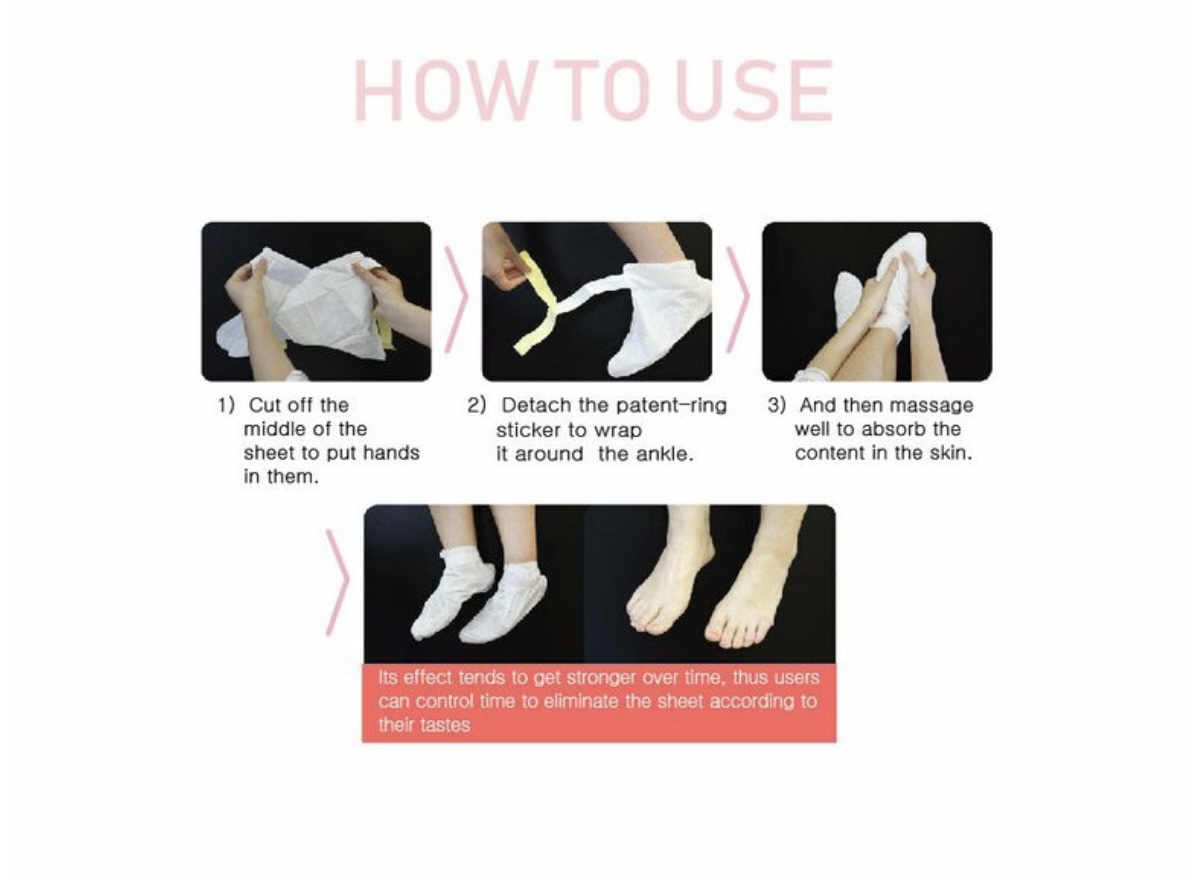 HOW TO USE

1) Cut off the middle of the sheet to put hands in them.

2) Detach the patent-ring sticker to wrap it around the ankle.

3) And then massage well to absorb the content in the skin.

Its effect tends to get stronger over time, thus users can control time to eliminate the sheet according to their tastes