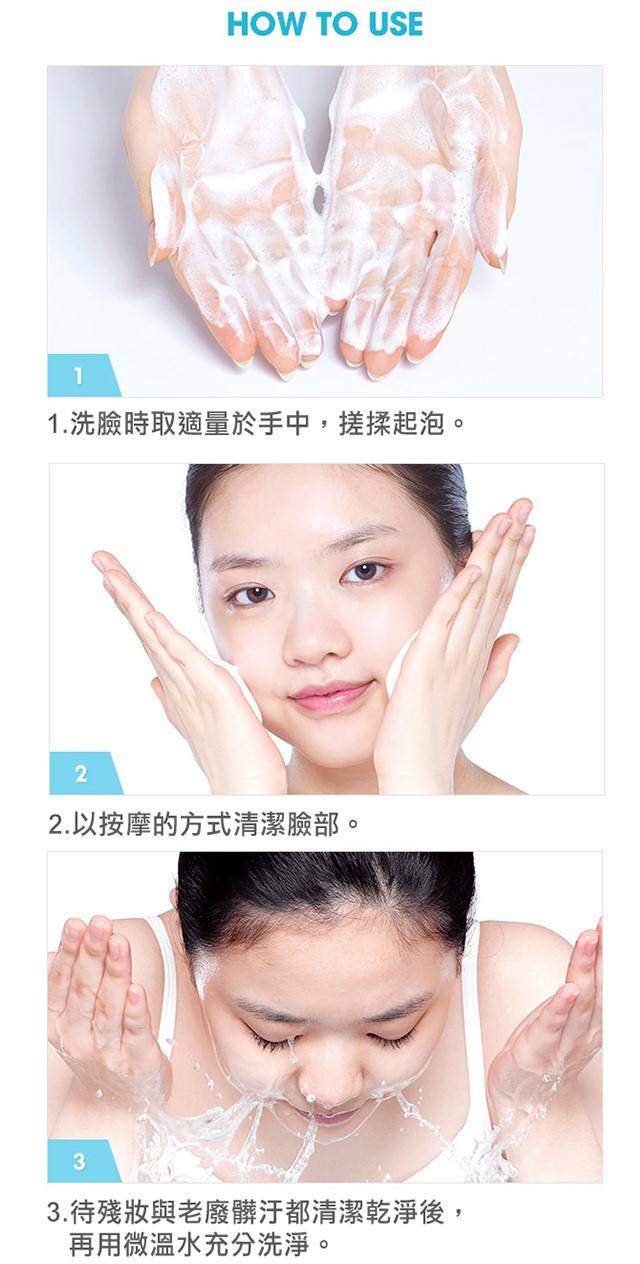 HOW TO USE

1

1.洗臉時取適量於手中，搓揉起泡。

2

2.以按摩的方式清潔臉部。

3

3.待殘妝與老廢髒汙都清潔乾淨後，再用微溫水充分洗淨。