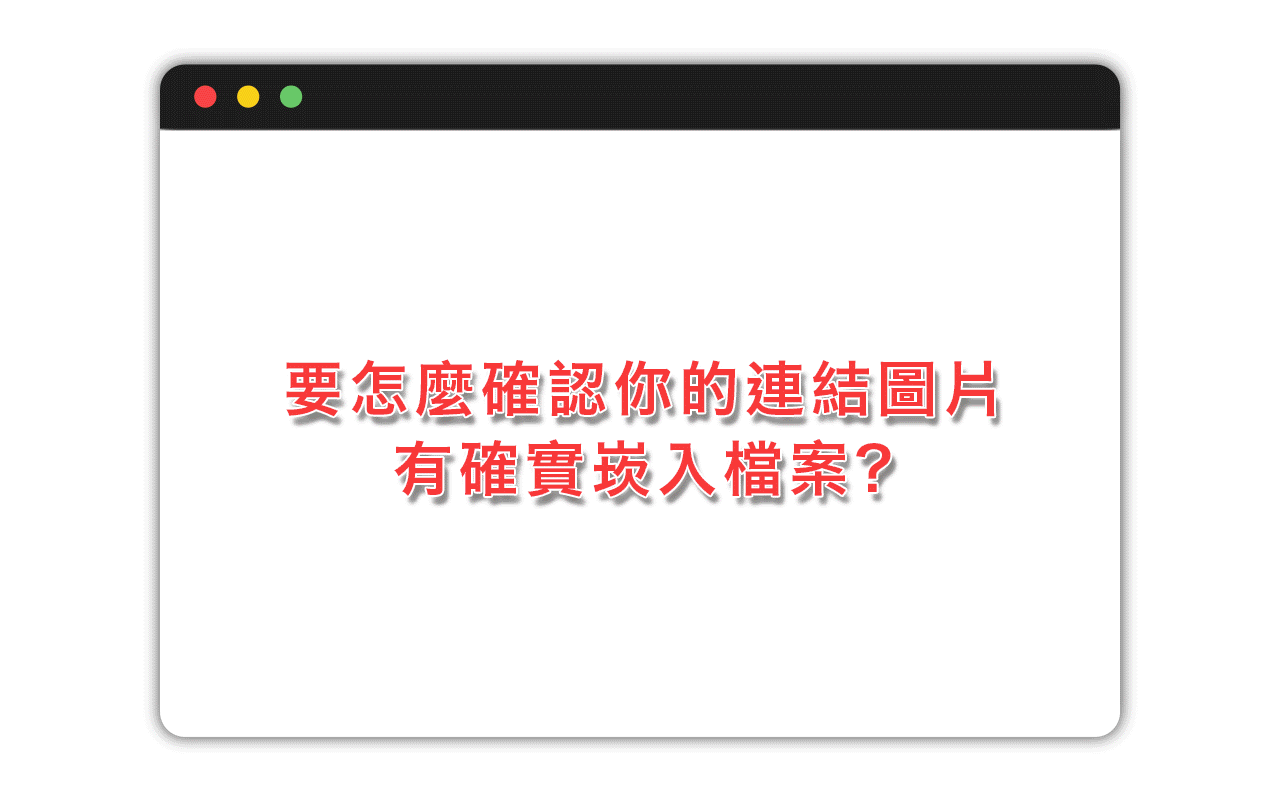 要怎麼確認你的連結圖片
有確實崁入檔案?