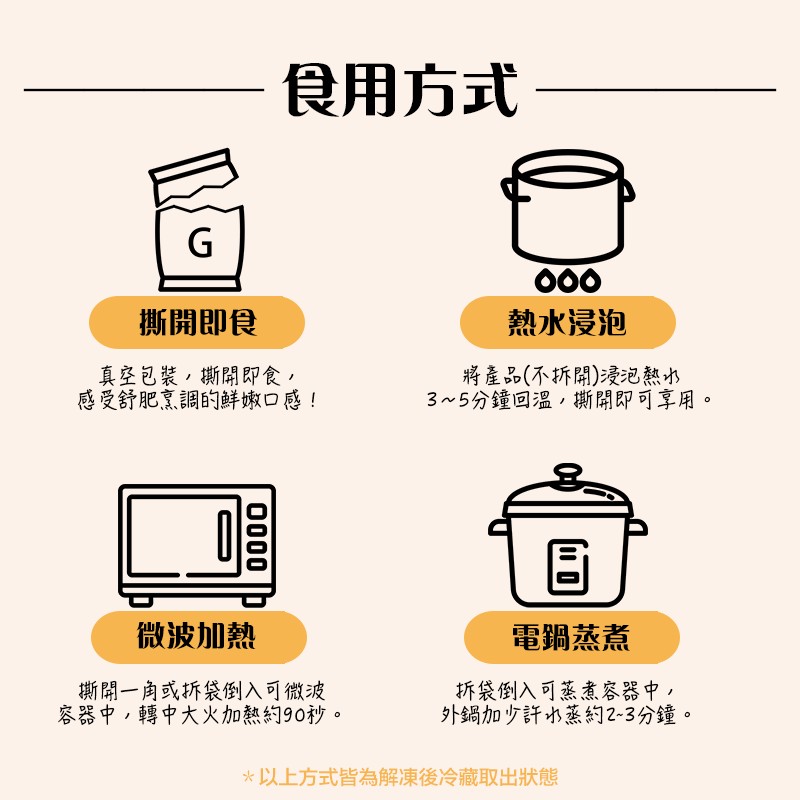 食用方式

G

撕開即食

真空包裝，撕開即食，
感受舒肥烹調的鮮嫩口感！

熱水浸泡

將產品(不拆開)浸泡熱水
3~5分鐘回溫，撕開即可享用。

微波加熱

撕開一角或拆袋倒入可微波
容器中，轉中大火加熱約90秒。

電鍋蒸煮

拆袋倒入可蒸煮容器中，
外鍋加少許水蒸約2~3分鐘。

＊以上方式皆為解凍後冷藏取出狀態