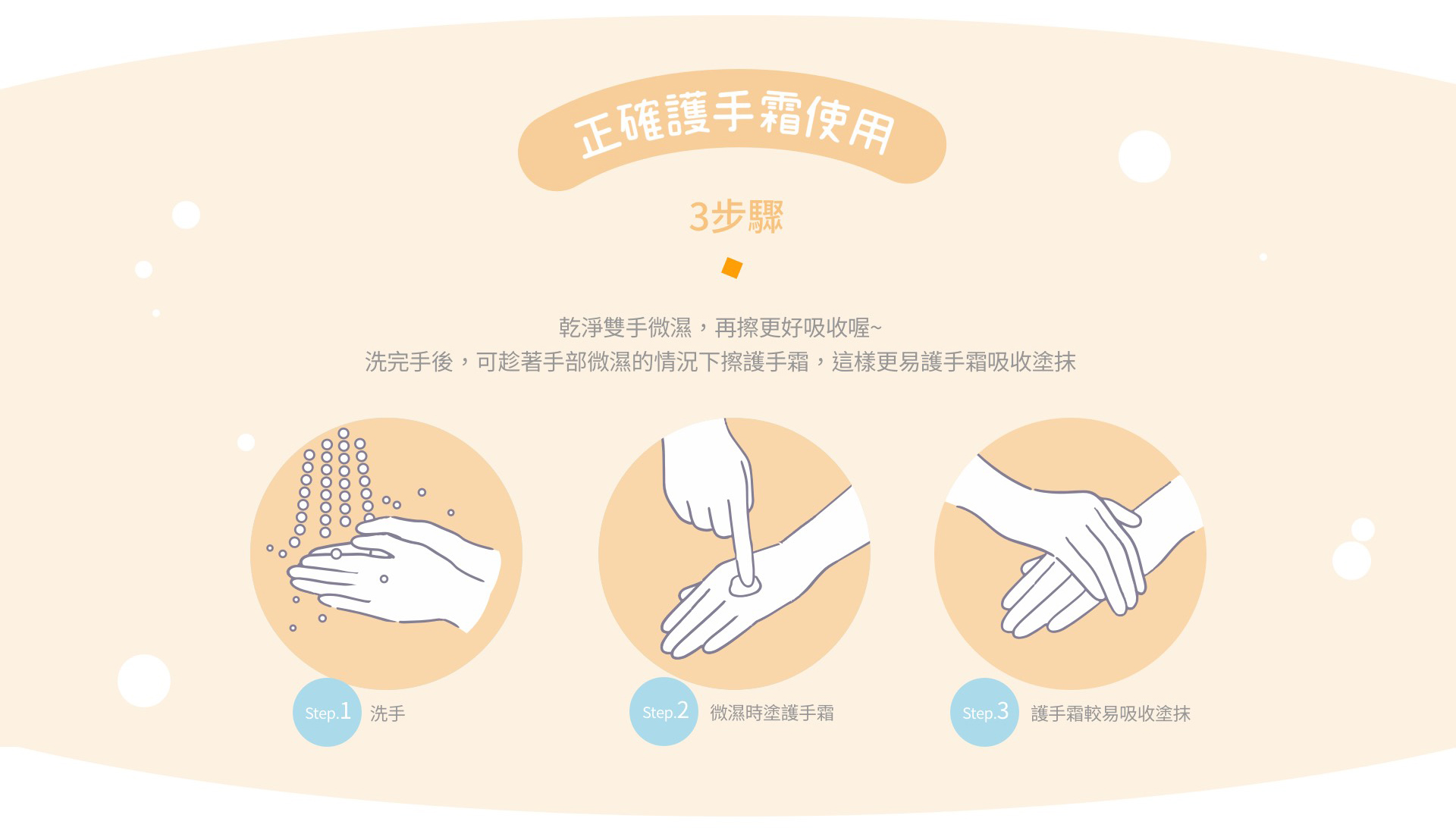 正確護手霜使用

3步驟

乾淨雙手微濕，再擦更好吸收喔~
洗完手後，可趁著手部微濕的情況下擦護手霜，這樣更易護手霜吸收塗抹

Step.1 洗手

Step.2 微濕時塗護手霜

Step.3 護手霜較易吸收塗抹