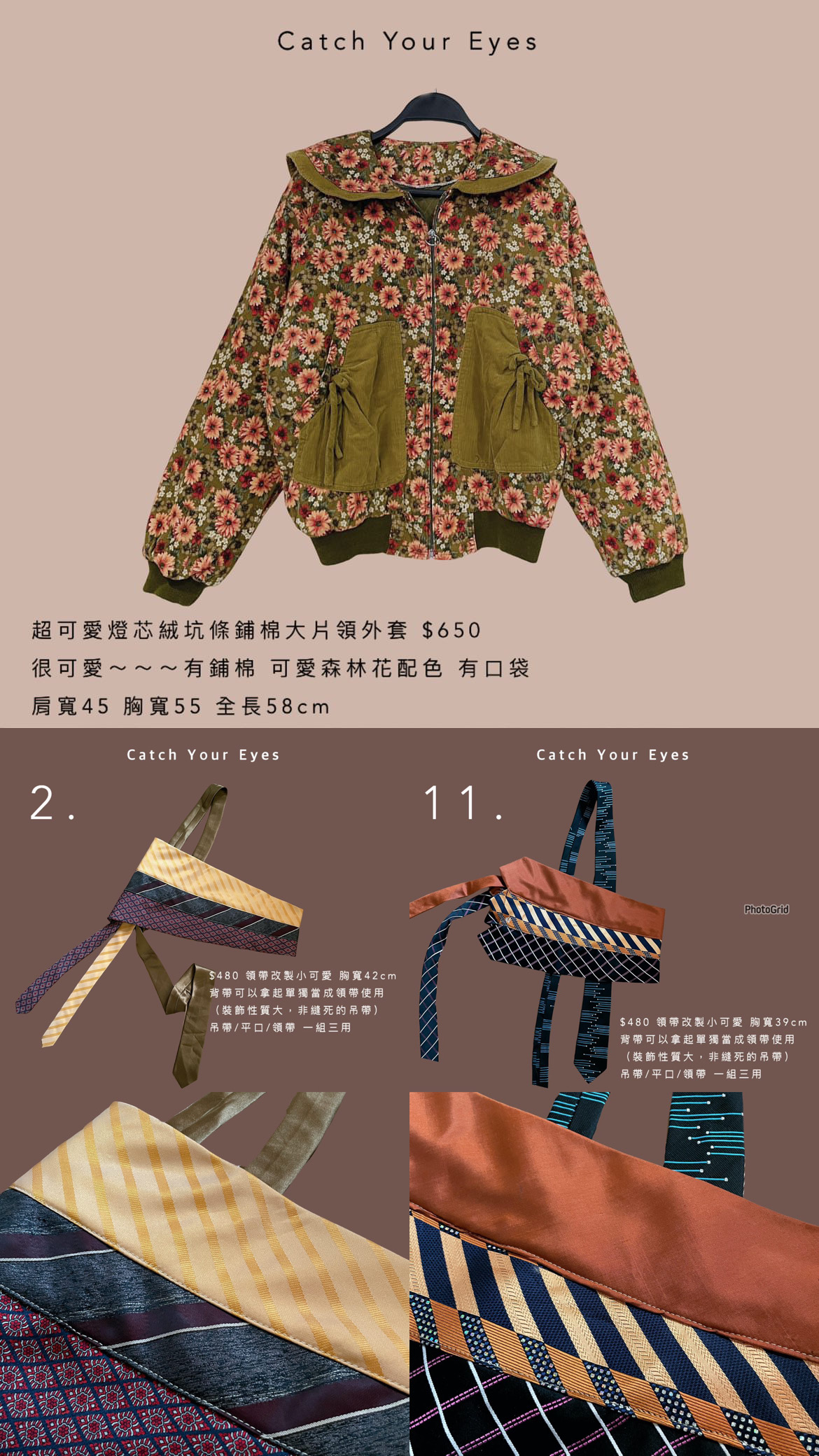 Catch Your Eyes

超可愛燈芯絨坑條鋪棉大片領外套 $650
很可愛～～～有鋪棉 可愛森林花配色 有口袋
肩寬45 胸寬55 全長58cm

Catch Your Eyes

2.

$480 領帶改製小可愛 胸寬42cm
背帶可以拿起單獨當成領帶使用
（裝飾性質大，非縫死的吊帶）
吊帶/平口/領帶 一組三用

Catch Your Eyes

11.

PhotoGrid

$480 領帶改製小可愛 胸寬39cm
背帶可以拿起單獨當成領帶使用
（裝飾性質大，非縫死的吊帶）
吊帶/平口/領帶 一組三用