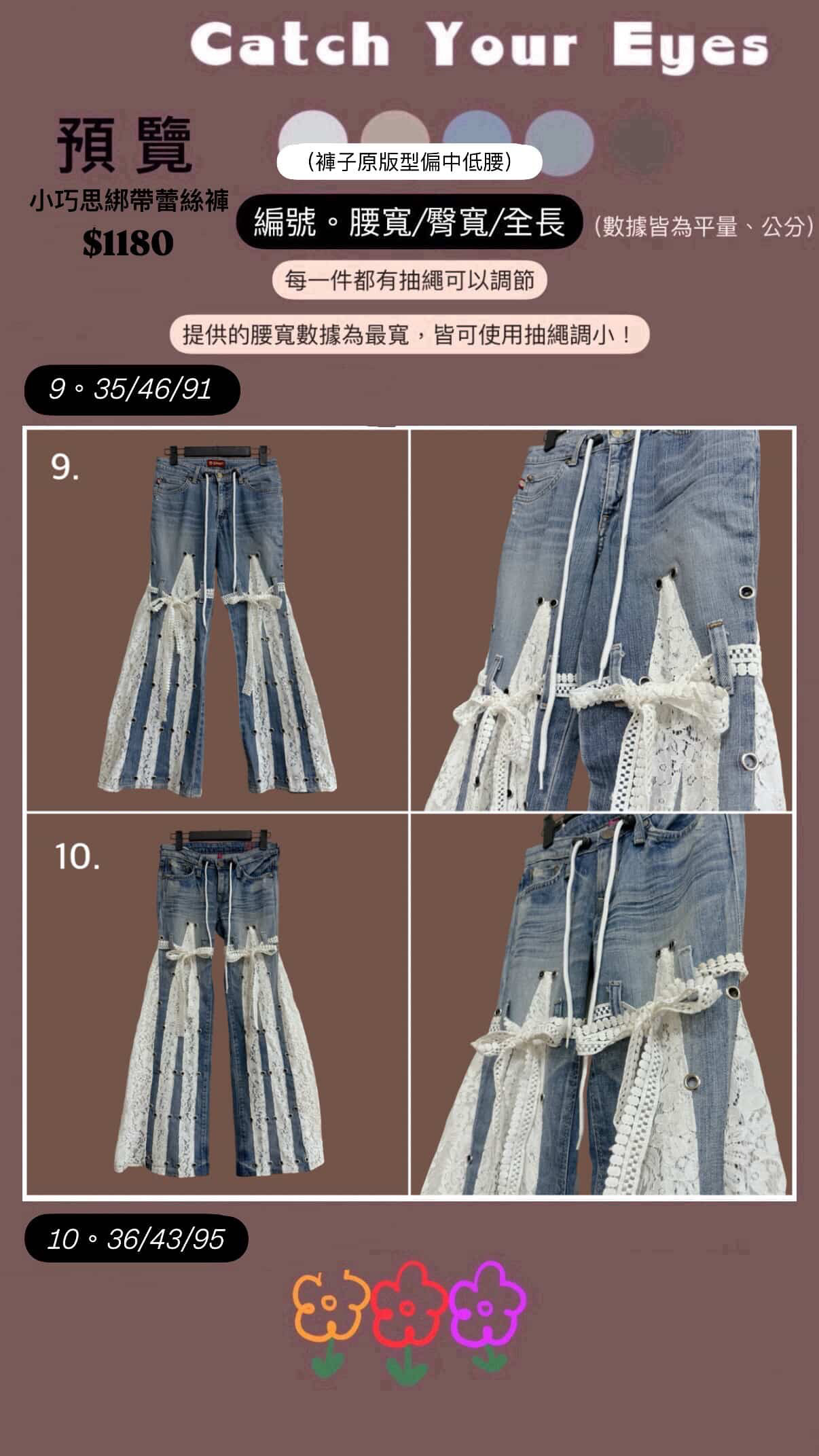 Catch Your Eyes

預覽
小巧思綁帶蕾絲褲
$1180

(褲子原版型偏中低腰)

編號。腰寬/臀寬/全長 (數據皆為平量、公分)

每一件都有抽繩可以調節

提供的腰寬數據為最寬，皆可使用抽繩調小！

9。35/46/91

9.

10.

10。36/43/95