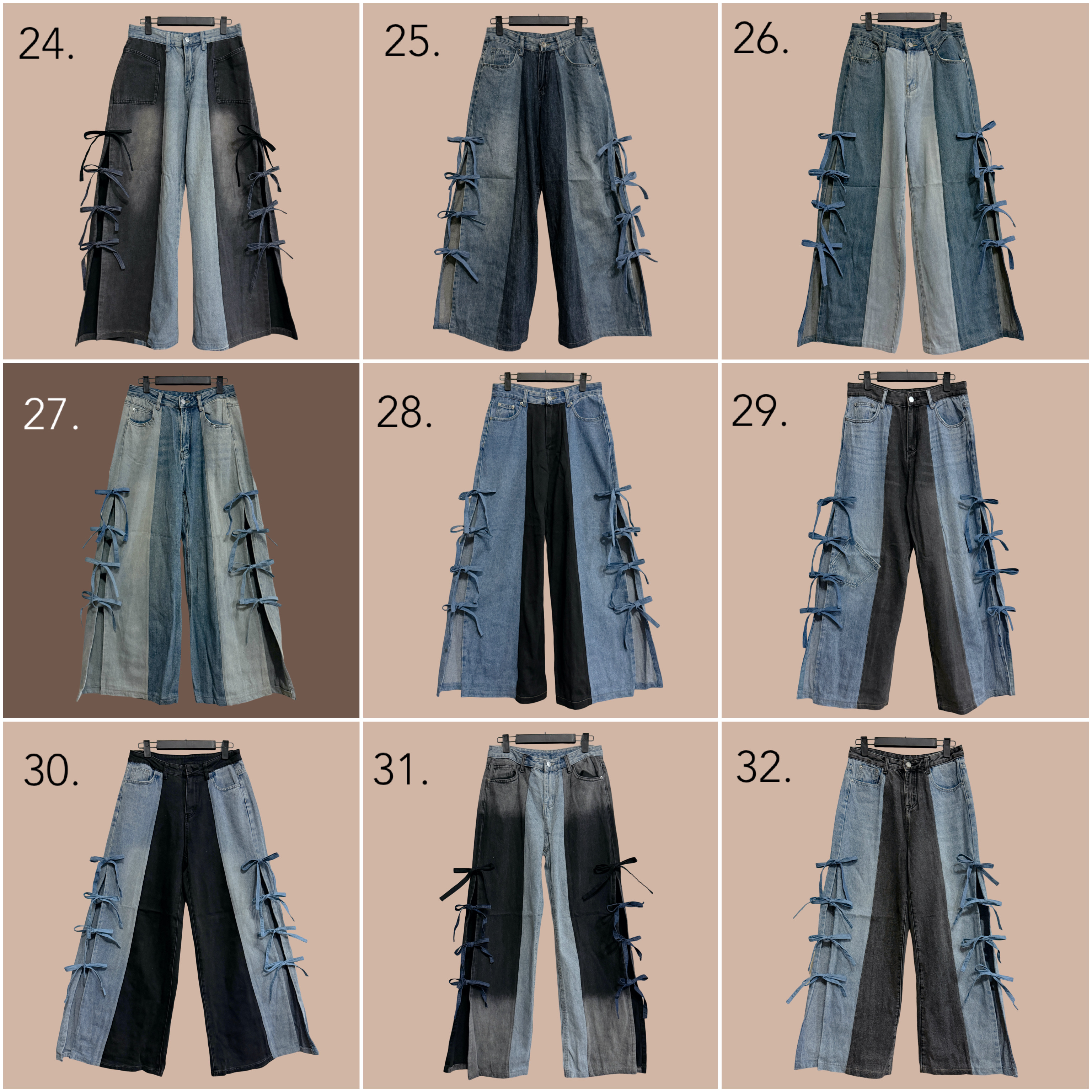 24.

25.

26.

27.

28.

29.

30.

31.

32.