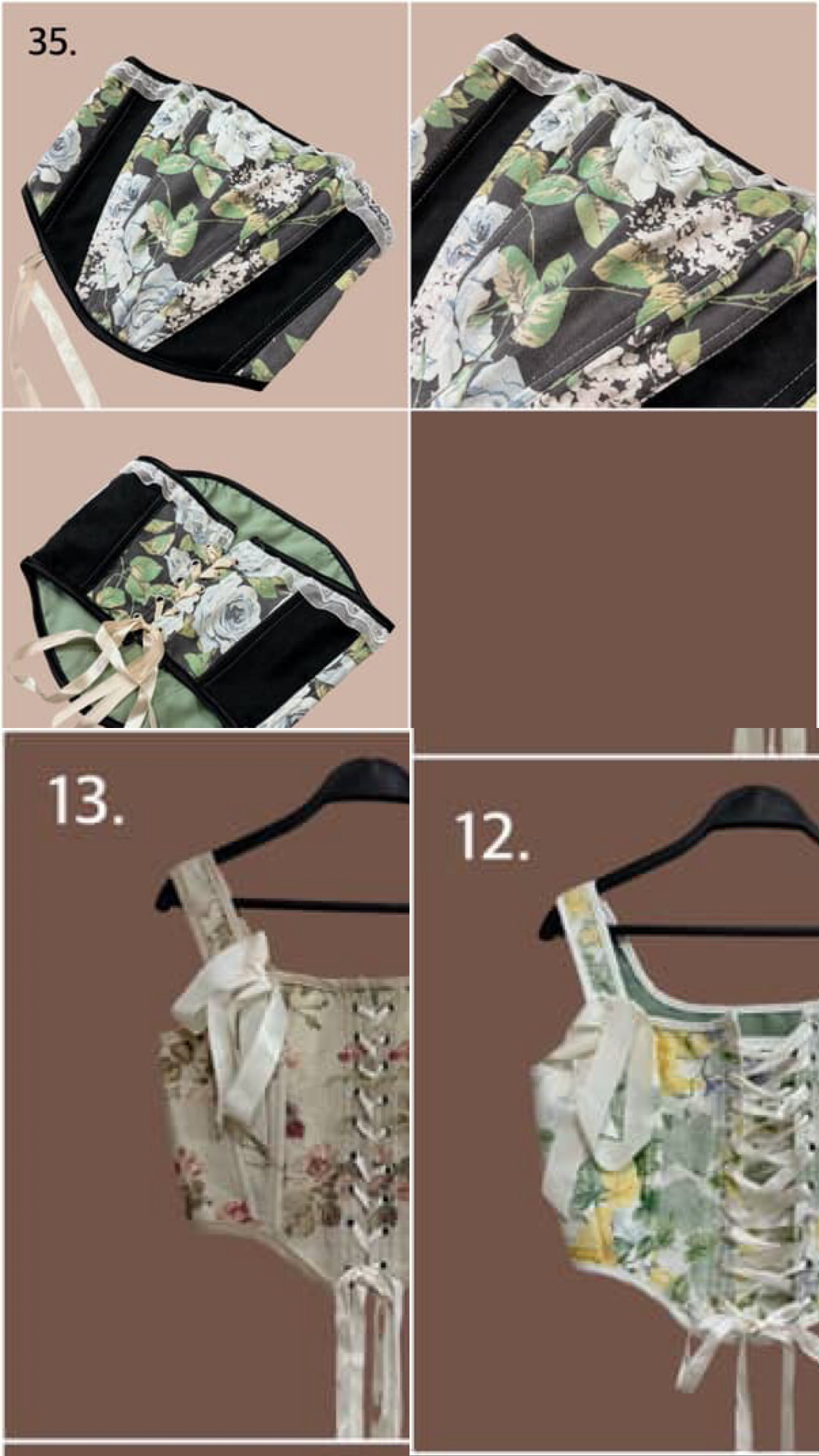 35.

13.

12.