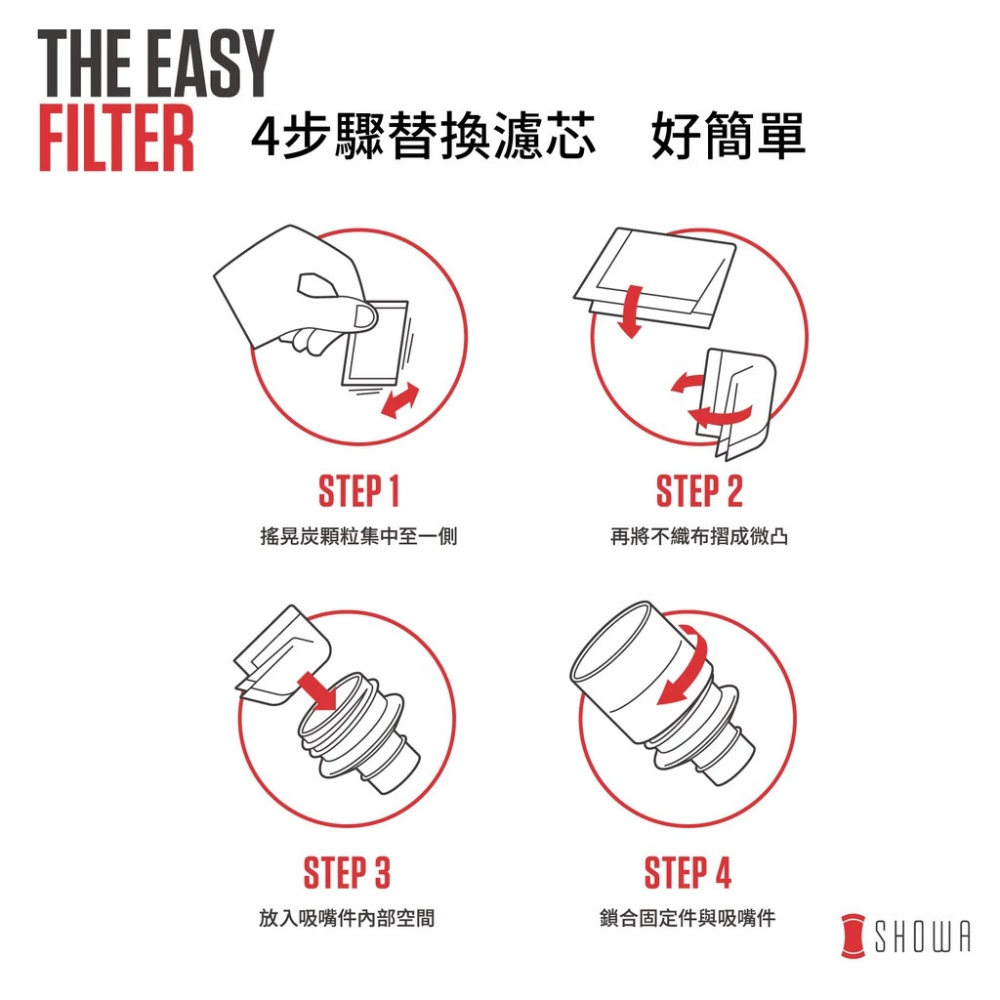 THE EASY
FILTER 4步驟替換濾芯 好簡單

STEP 1
搖晃炭顆粒集中至一側

STEP 2
再將不織布摺成微凸

STEP 3
放入吸嘴件內部空間

STEP 4
鎖合固定件與吸嘴件

SHOWA