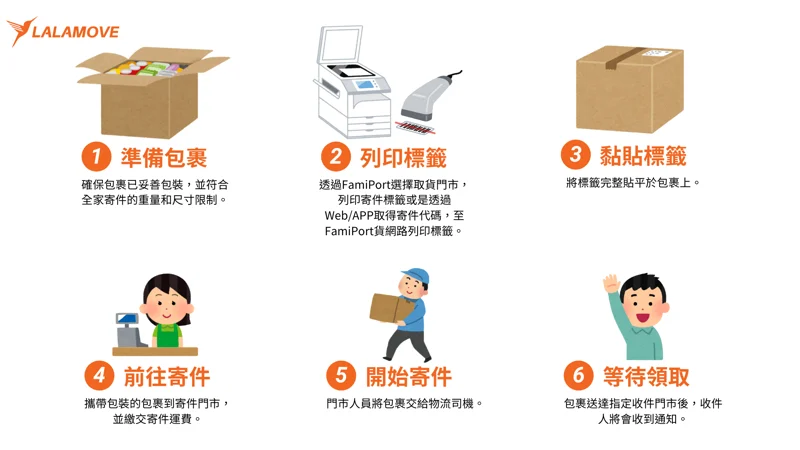 LALAMOVE

1 準備包裹

確保包裹已妥善包裝，並符合全家寄件的重量和尺寸限制。

2 列印標籤

透過FamiPort選擇取貨門市，列印寄件標籤或是透過Web/APP取得寄件代碼，至FamiPort貨網路列印標籤。

3 黏貼標籤

將標籤完整貼平於包裹上。

4 前往寄件

攜帶包裝的包裹到寄件門市，並繳交寄件運費。

5 開始寄件

門市人員將包裹交給物流司機。

6 等待領取

包裹送達指定收件門市後，收件人將會收到通知。