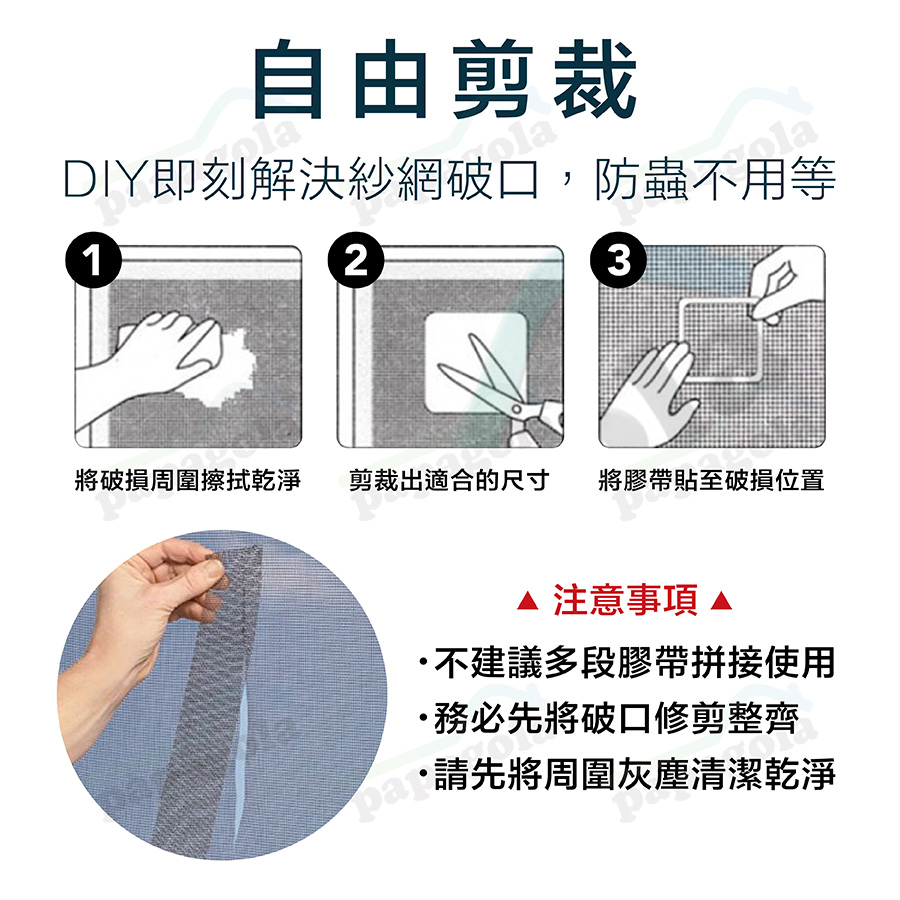 自由剪裁

DIY即刻解決紗網破口，防蟲不用等

1

將破損周圍擦拭乾淨

2

剪裁出適合的尺寸

3

將膠帶貼至破損位置

▲ 注意事項 ▲

·不建議多段膠帶拼接使用

·務必先將破口修剪整齊

·請先將周圍灰塵清潔乾淨

papagola