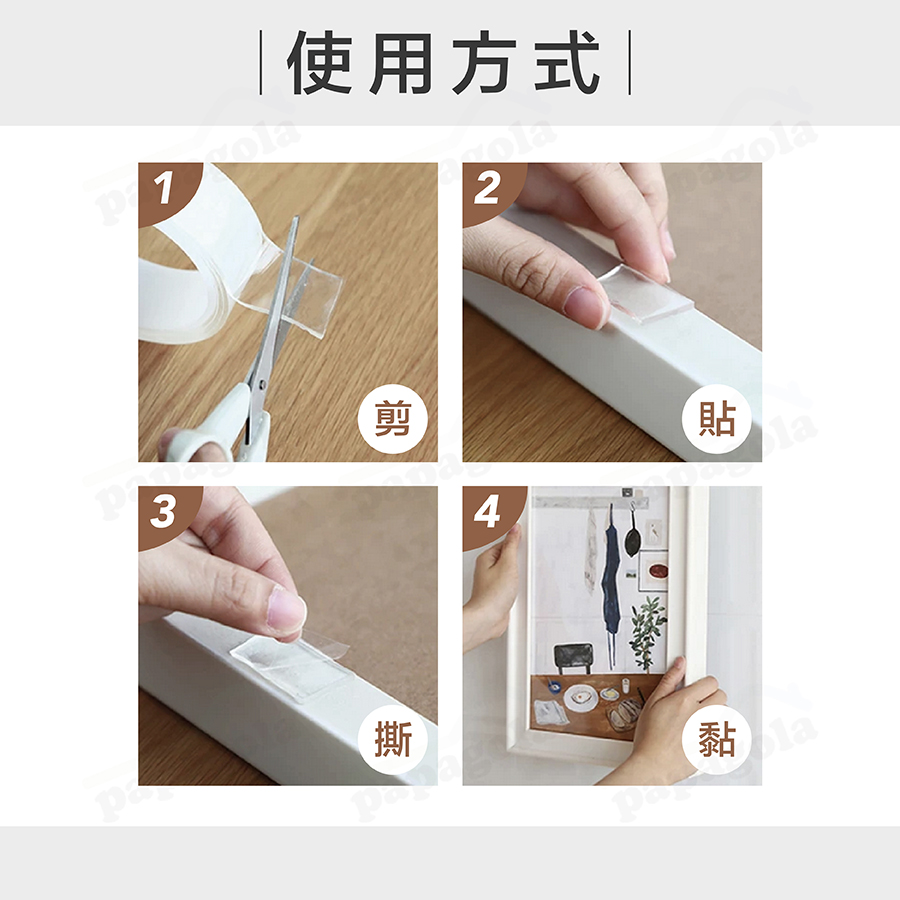 使用方式

1
剪

2
貼

3
撕

4
黏

papagola