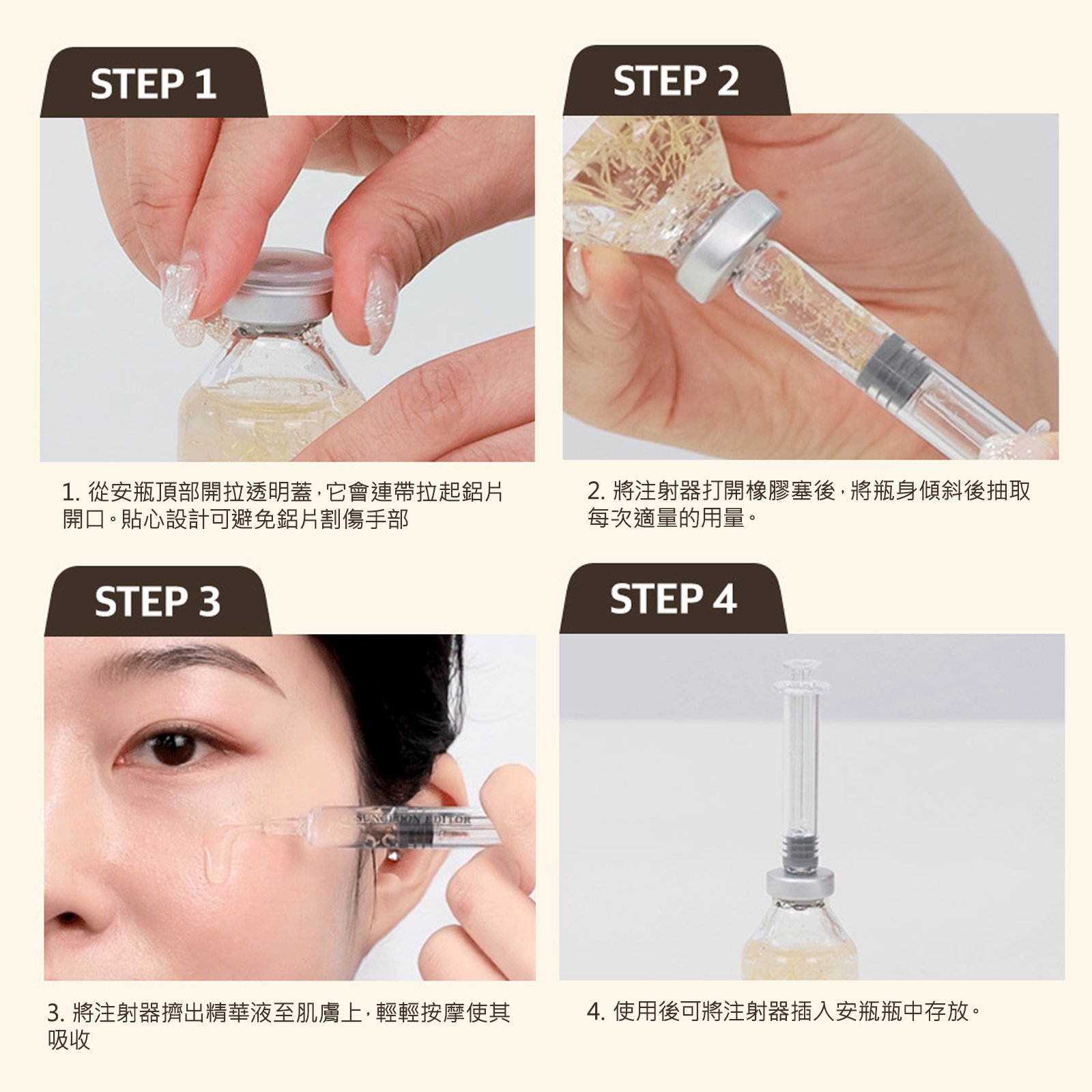 STEP 1

1. 從安瓶頂部開拉透明蓋，它會連帶拉起鋁片開口。貼心設計可避免鋁片割傷手部

STEP 2

2. 將注射器打開橡膠塞後，將瓶身傾斜後抽取每次適量的用量。

STEP 3

SUNGBOON EDITOR

3. 將注射器擠出精華液至肌膚上，輕輕按摩使其吸收

STEP 4

4. 使用後可將注射器插入安瓶瓶中存放。