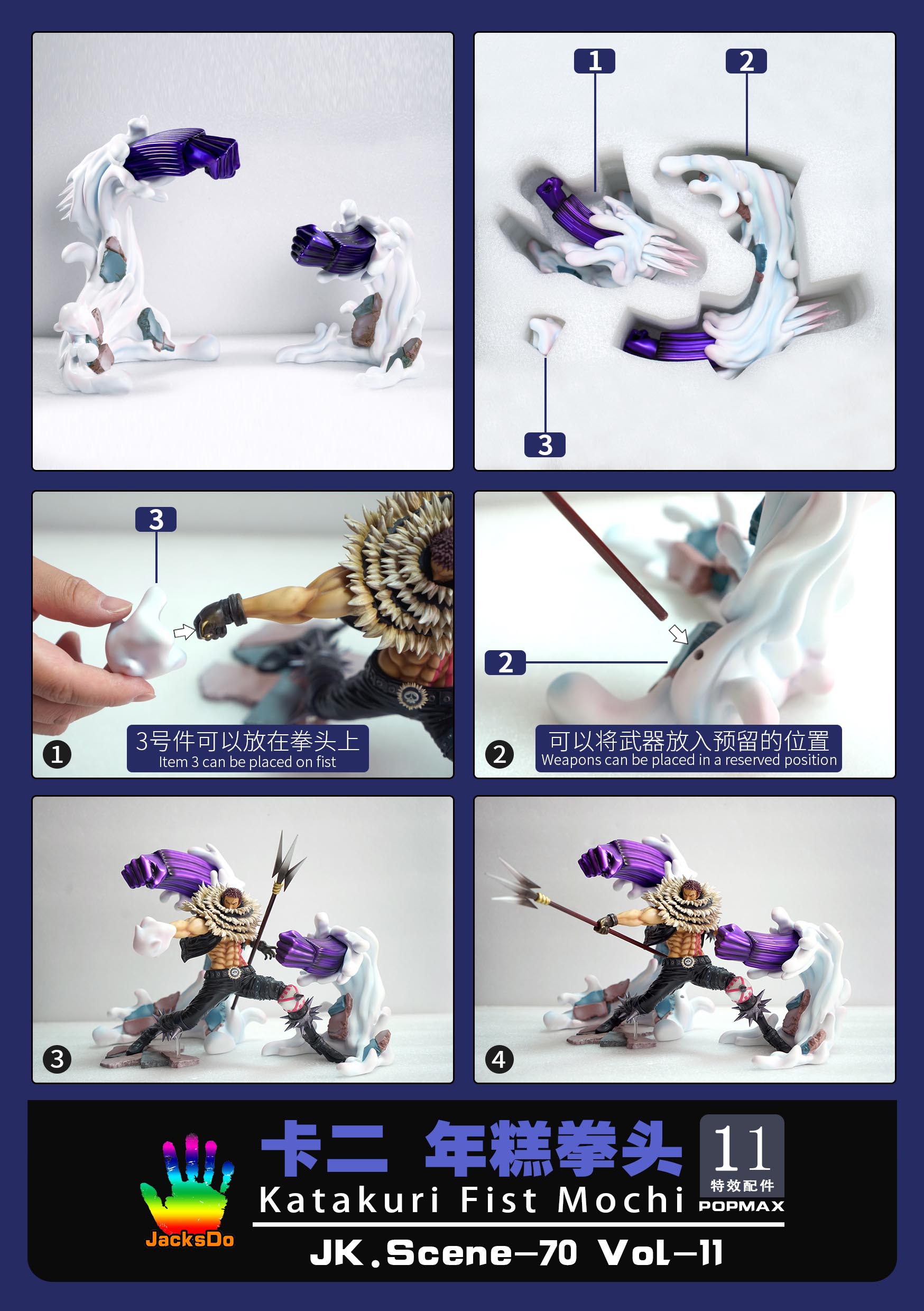 1
2
3

3
1
3号件可以放在拳头上
Item 3 can be placed on fist

2
2
可以将武器放入预留的位置
Weapons can be placed in a reserved position

3

4

JacksDo
卡二 年糕拳头
Katakuri Fist Mochi
11
特效配件
POPMAX
JK.Scene-70 Vol-11