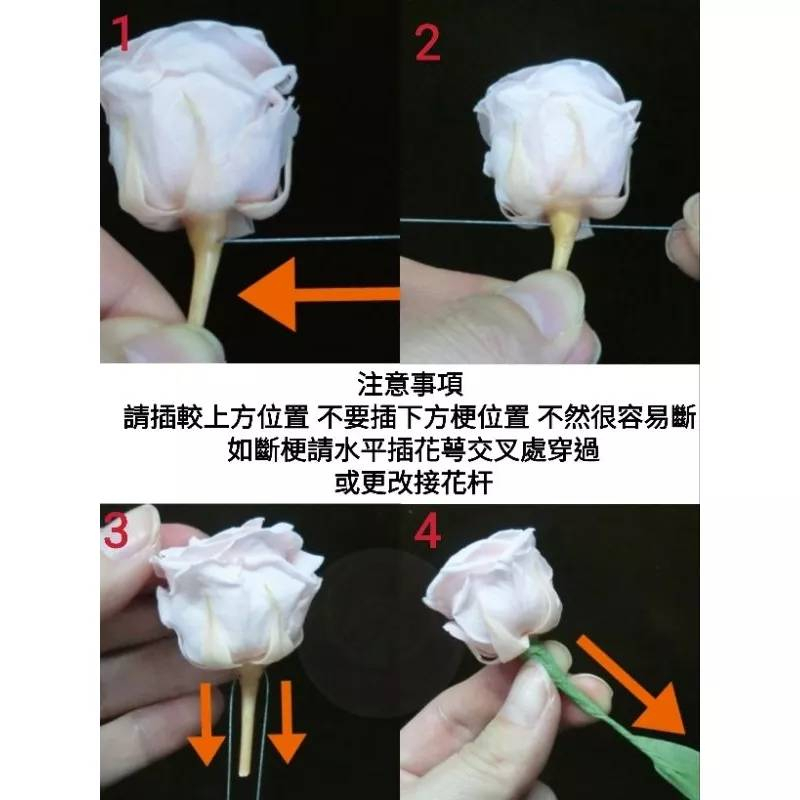 1

2

注意事項
請插較上方位置 不要插下方梗位置 不然很容易斷
如斷梗請水平插花萼交叉處穿過
或更改接花杆

3

4