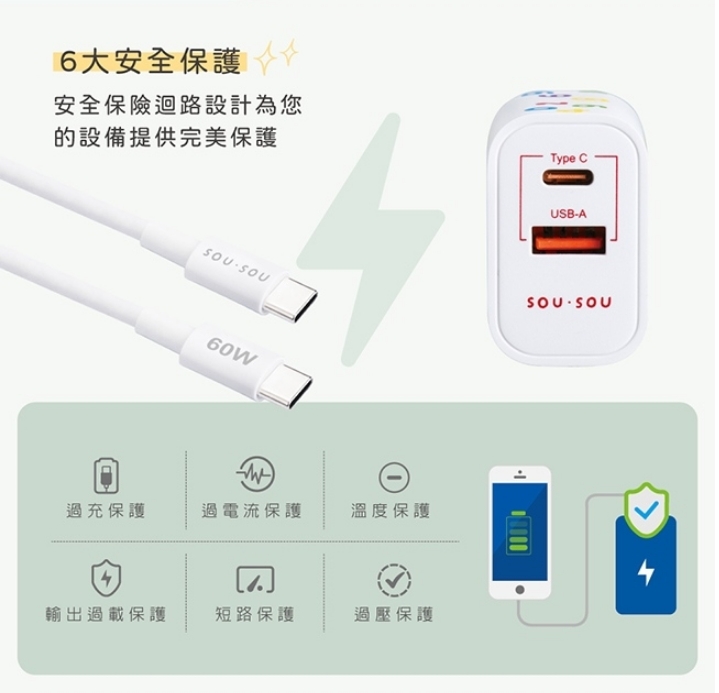 6大安全保護

安全保險迴路設計為您的設備提供完美保護

SOU·SOU

60W

Type C

USB-A

SOU·SOU

過充保護

過電流保護

溫度保護

輸出過載保護

短路保護

過壓保護