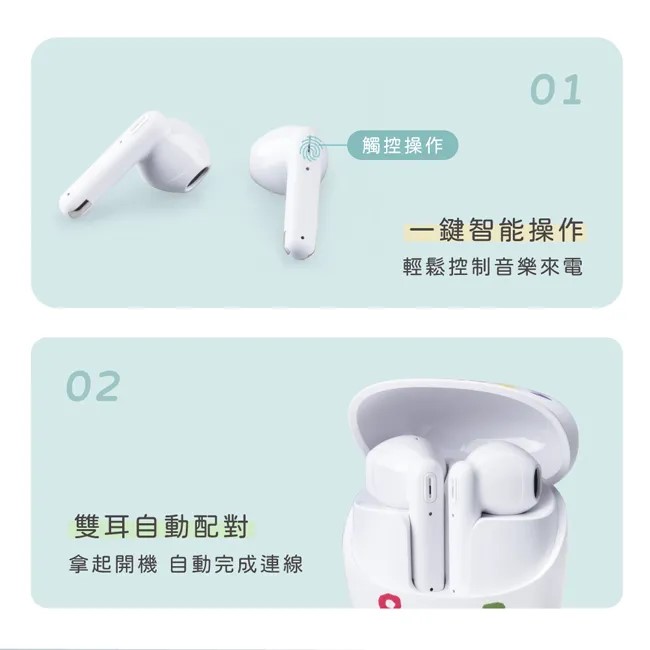 01

觸控操作

一鍵智能操作
輕鬆控制音樂來電

02

雙耳自動配對
拿起開機 自動完成連線