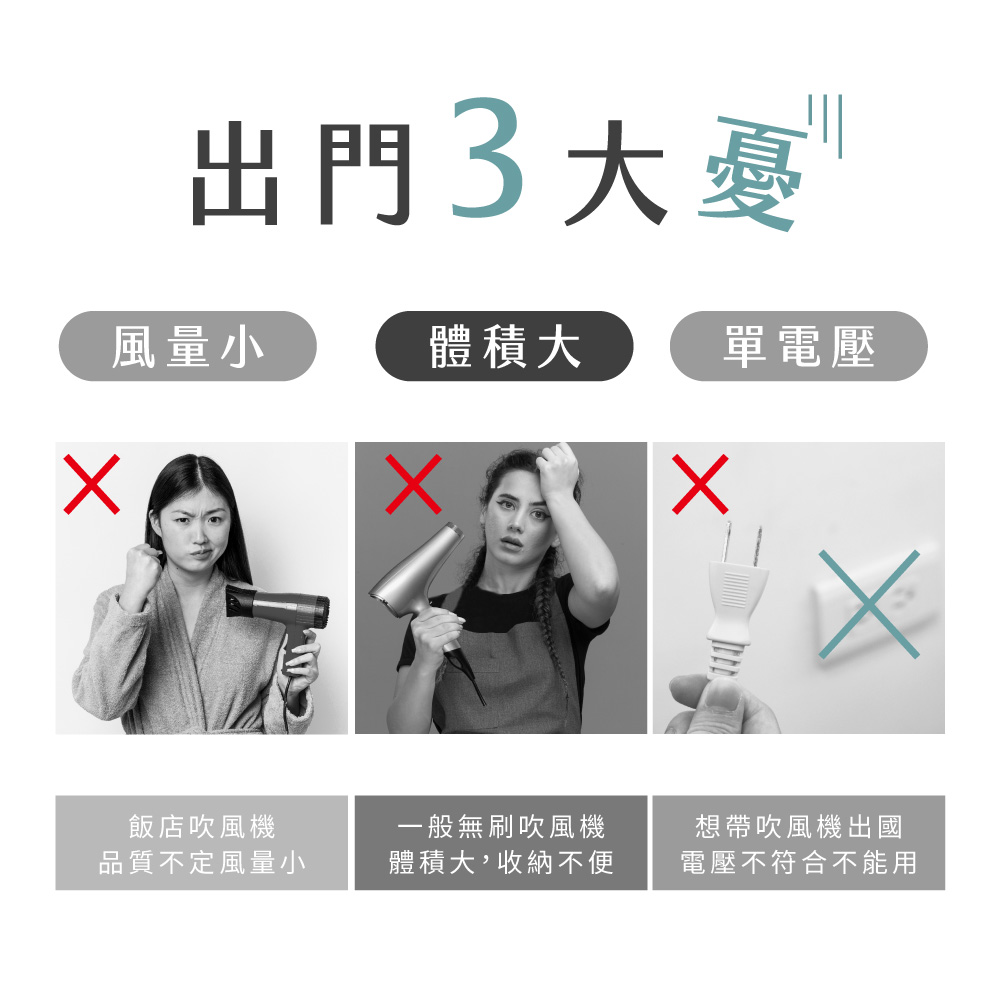 出門3大憂

風量小

體積大

單電壓

飯店吹風機
品質不定風量小

一般無刷吹風機
體積大，收納不便

想帶吹風機出國
電壓不符合不能用