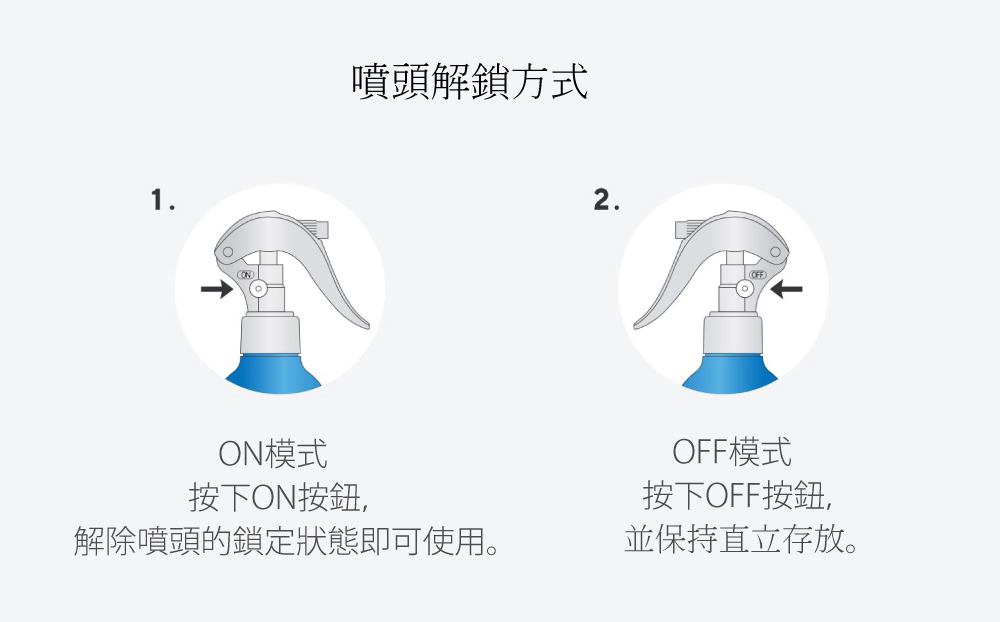 噴頭解鎖方式

1.

ON

ON模式
按下ON按鈕,
解除噴頭的鎖定狀態即可使用。

2.

OFF

OFF模式
按下OFF按鈕,
並保持直立存放。