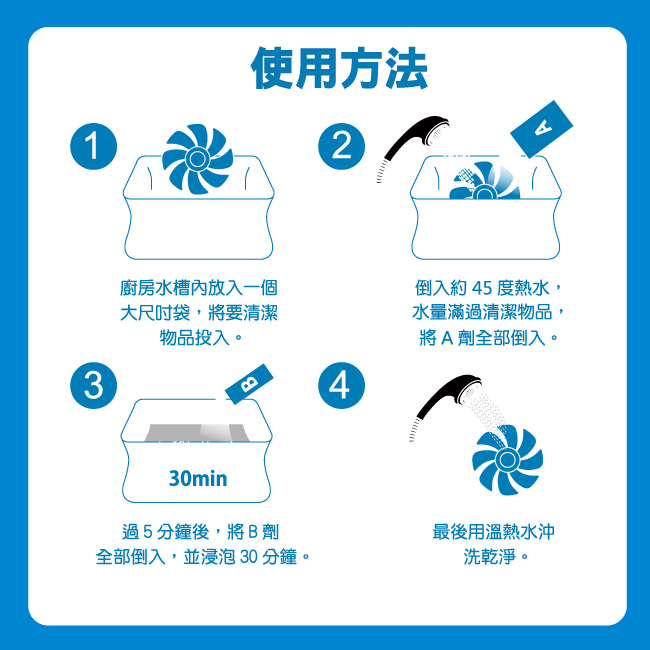 使用方法

1

廚房水槽內放入一個大尺吋袋，將要清潔物品投入。

2

A

倒入約 45 度熱水，水量滿過清潔物品，將 A 劑全部倒入。

3

B

30min

過 5 分鐘後，將 B 劑全部倒入，並浸泡 30 分鐘。

4

最後用溫熱水沖洗乾淨。