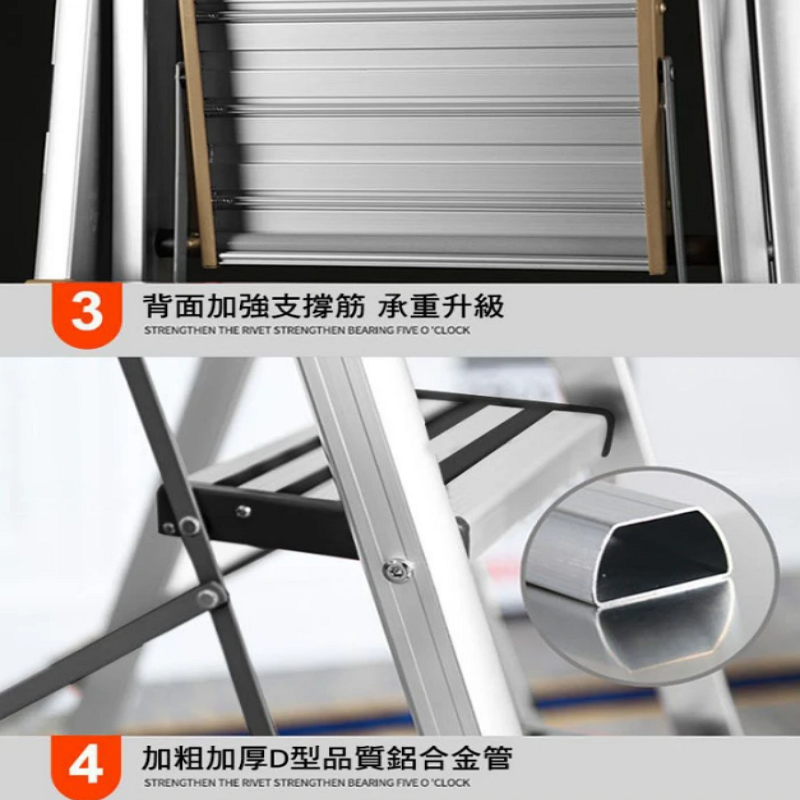 3

背面加強支撐筋 承重升級

STRENGTHEN THE RIVET STRENGTHEN BEARING FIVE O 'CLOCK

4

加粗加厚D型品質鋁合金管

STRENGTHEN THE RIVET STRENGTHEN BEARING FIVE O 'CLOCK