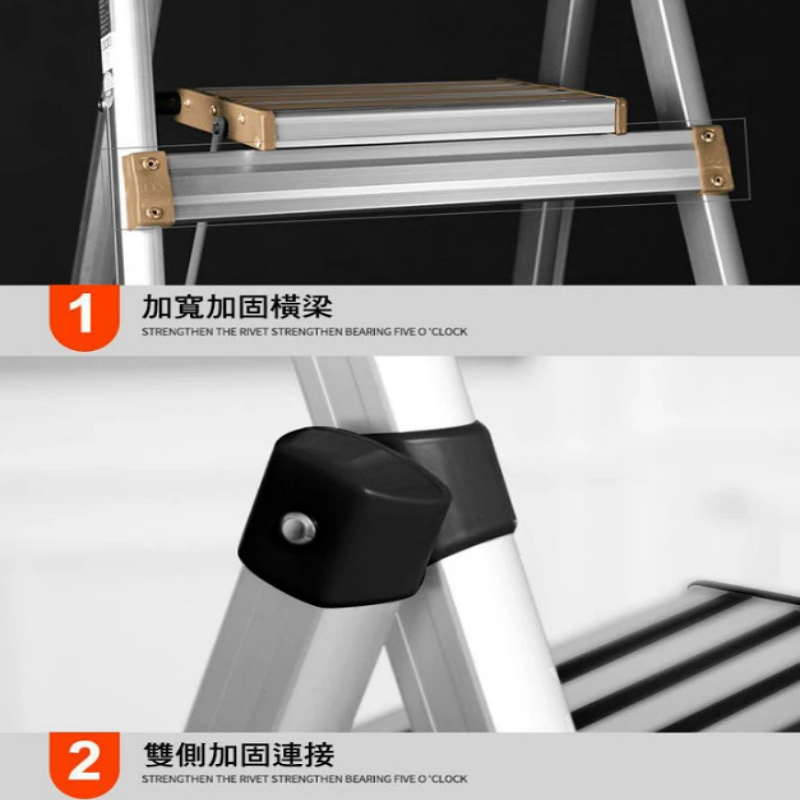 1
加寬加固橫梁
STRENGTHEN THE RIVET STRENGTHEN BEARING FIVE O 'CLOCK

2
雙側加固連接
STRENGTHEN THE RIVET STRENGTHEN BEARING FIVE O 'CLOCK