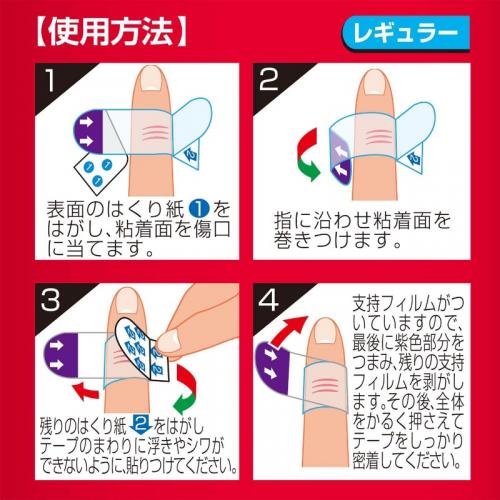 【使用方法】

レギュラー

1

表面のはくり紙 1 をはがし、粘着面を傷口に当てます。

2

指に沿わせ粘着面を巻きつけます。

3

残りのはくり紙 2 をはがしテープのまわりに浮きやシワができないように、貼りつけてください。

4

支持フィルムがついていますので、最後に紫色部分をつまみ、残りの支持フィルムを剥がします。その後、全体をかるく押さえてテープをしっかり密着してください。