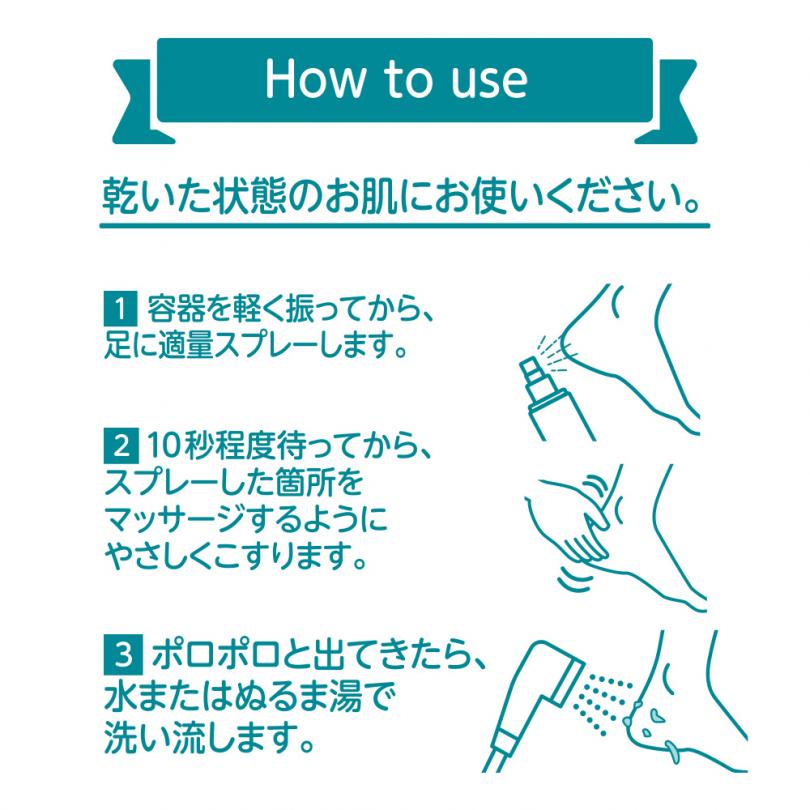 How to use

乾いた状態のお肌にお使いください。

1 容器を軽く振ってから、足に適量スプレーします。

2 10秒程度待ってから、スプレーした箇所をマッサージするようにやさしくこすります。

3 ポロポロと出てきたら、水またはぬるま湯で洗い流します。