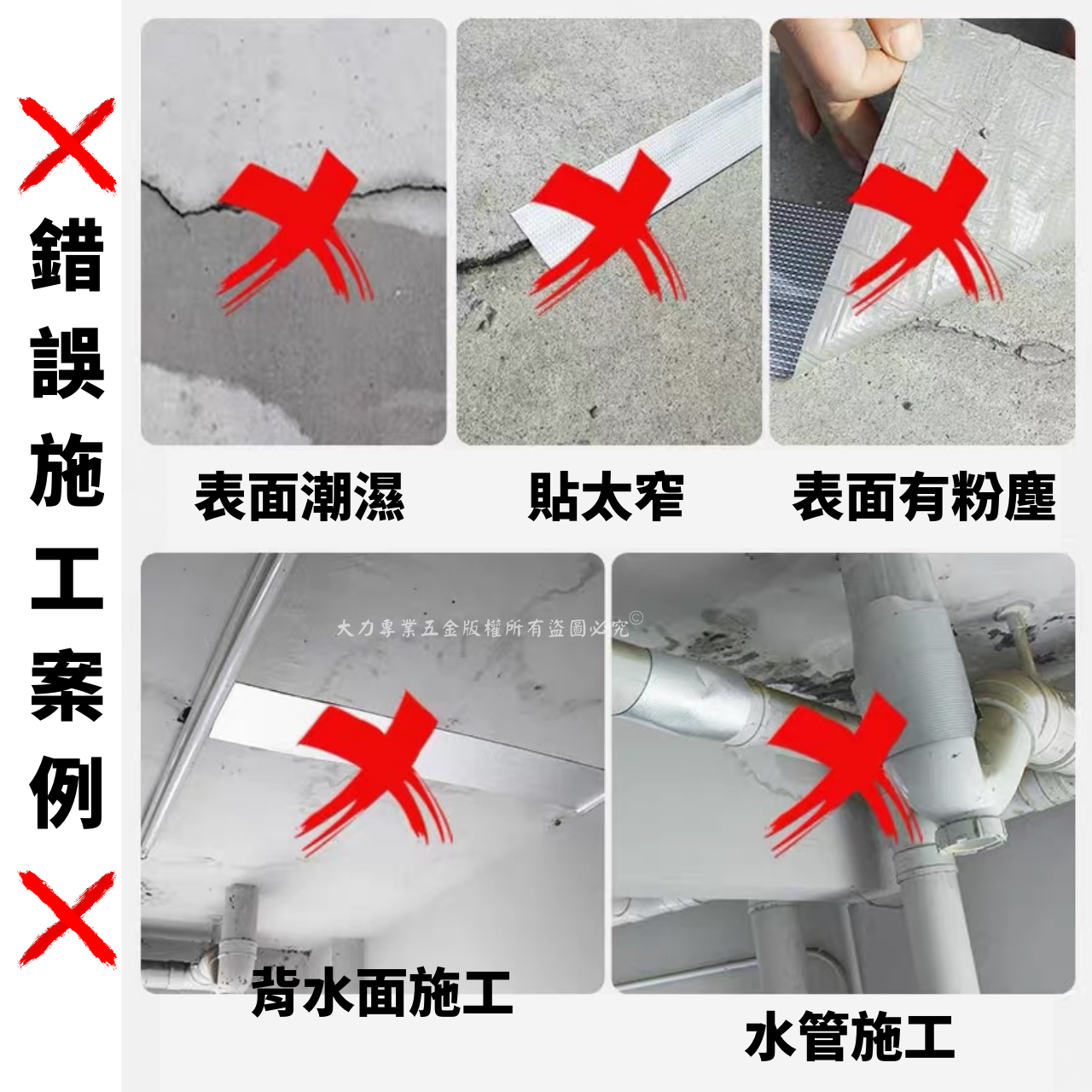 錯誤施工案例

表面潮濕

貼太窄

表面有粉塵

大力專業五金版權所有盜圖必究©

背水面施工

水管施工