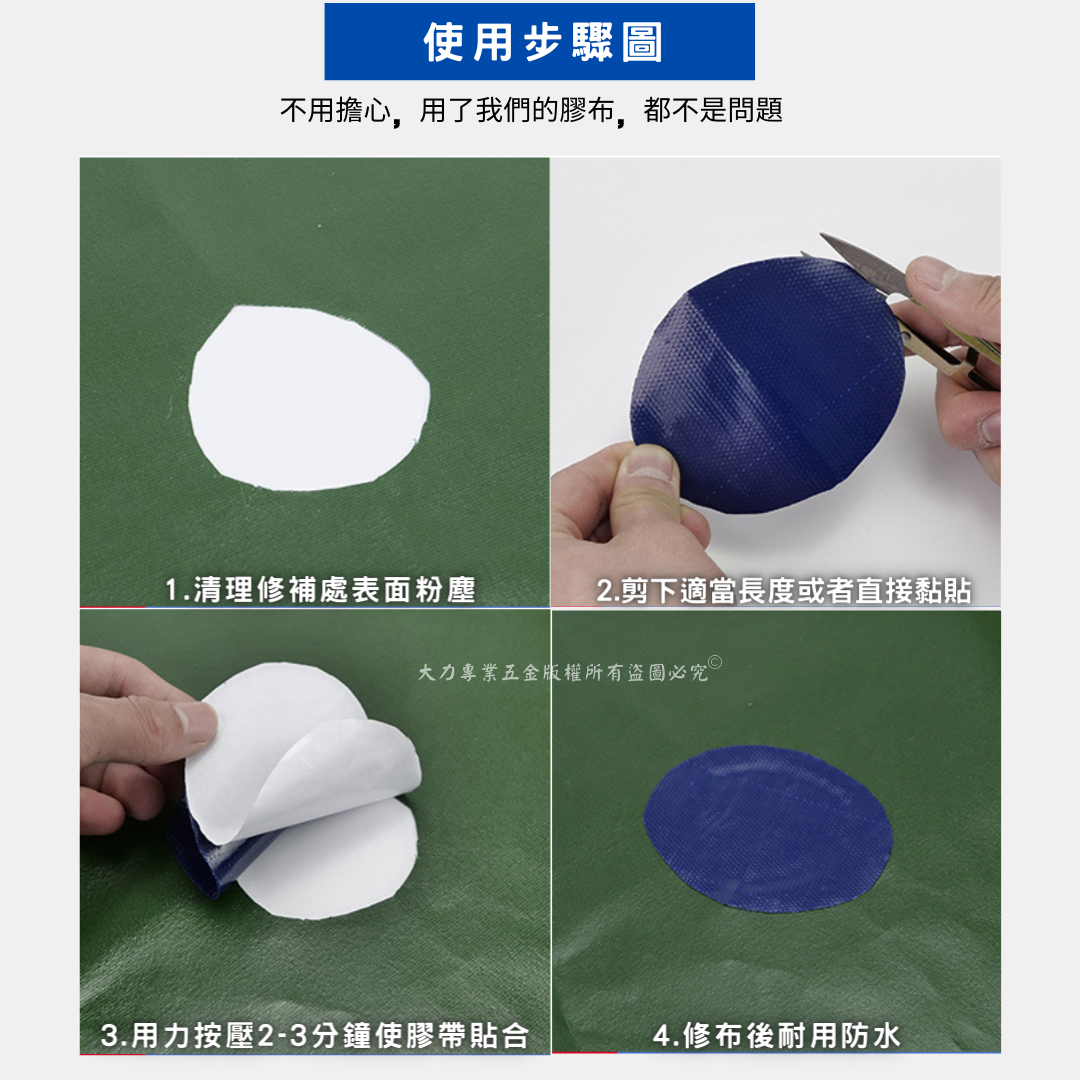 使用步驟圖

不用擔心，用了我們的膠布，都不是問題

1.清理修補處表面粉塵

2.剪下適當長度或者直接黏貼

大力專業五金版權所有盜圖必究©

3.用力按壓2-3分鐘使膠帶貼合

4.修布後耐用防水