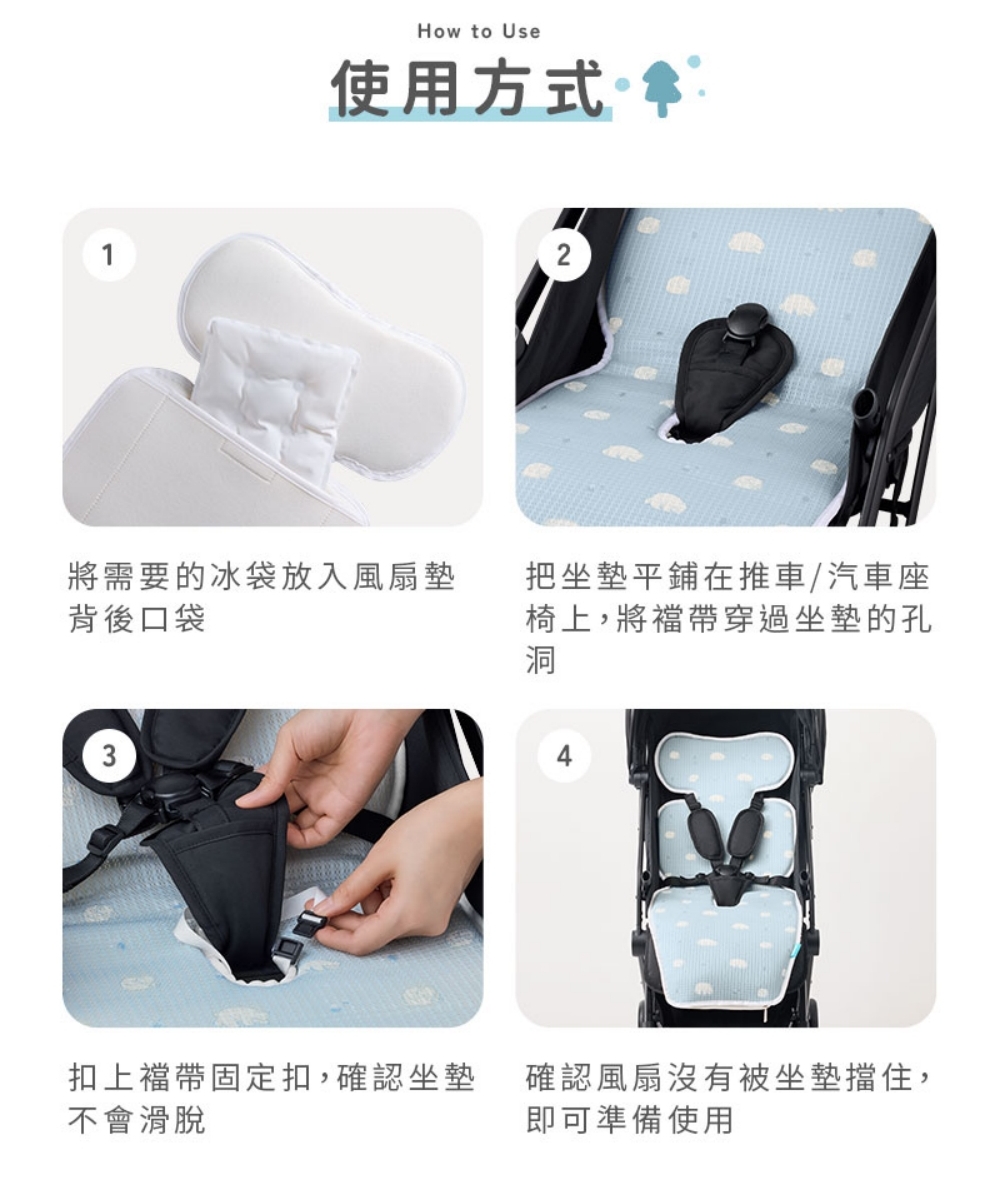 How to Use

使用方式

1

將需要的冰袋放入風扇墊背後口袋

2

把坐墊平鋪在推車/汽車座椅上，將襠帶穿過坐墊的孔洞

3

扣上襠帶固定扣，確認坐墊不會滑脫

4

確認風扇沒有被坐墊擋住，即可準備使用