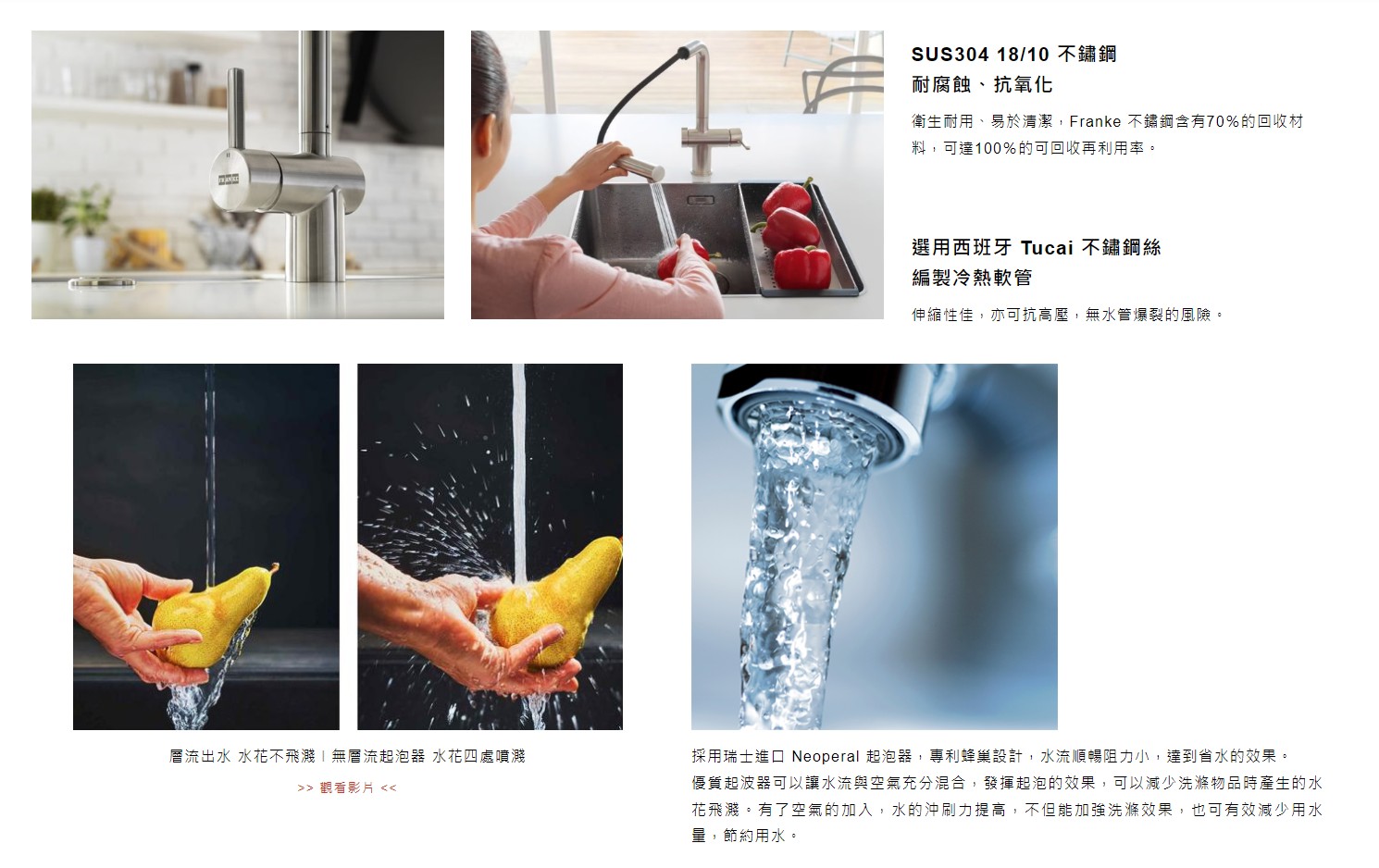 FRANKE

SUS304 18/10 不鏽鋼
耐腐蝕、抗氧化

衛生耐用、易於清潔，Franke 不鏽鋼含有70%的回收材料，可達100%的可回收再利用率。

選用西班牙 Tucai 不鏽鋼絲
編製冷熱軟管

伸縮性佳，亦可抗高壓，無水管爆裂的風險。

層流出水 水花不飛濺 | 無層流起泡器 水花四處噴濺

>> 觀看影片 <<

採用瑞士進口 Neoperal 起泡器，專利蜂巢設計，水流順暢阻力小，達到省水的效果。
優質起波器可以讓水流與空氣充分混合，發揮起泡的效果，可以減少洗滌物品時產生的水花飛濺。有了空氣的加入，水的沖刷力提高，不但能加強洗滌效果，也可有效減少用水量，節約用水。