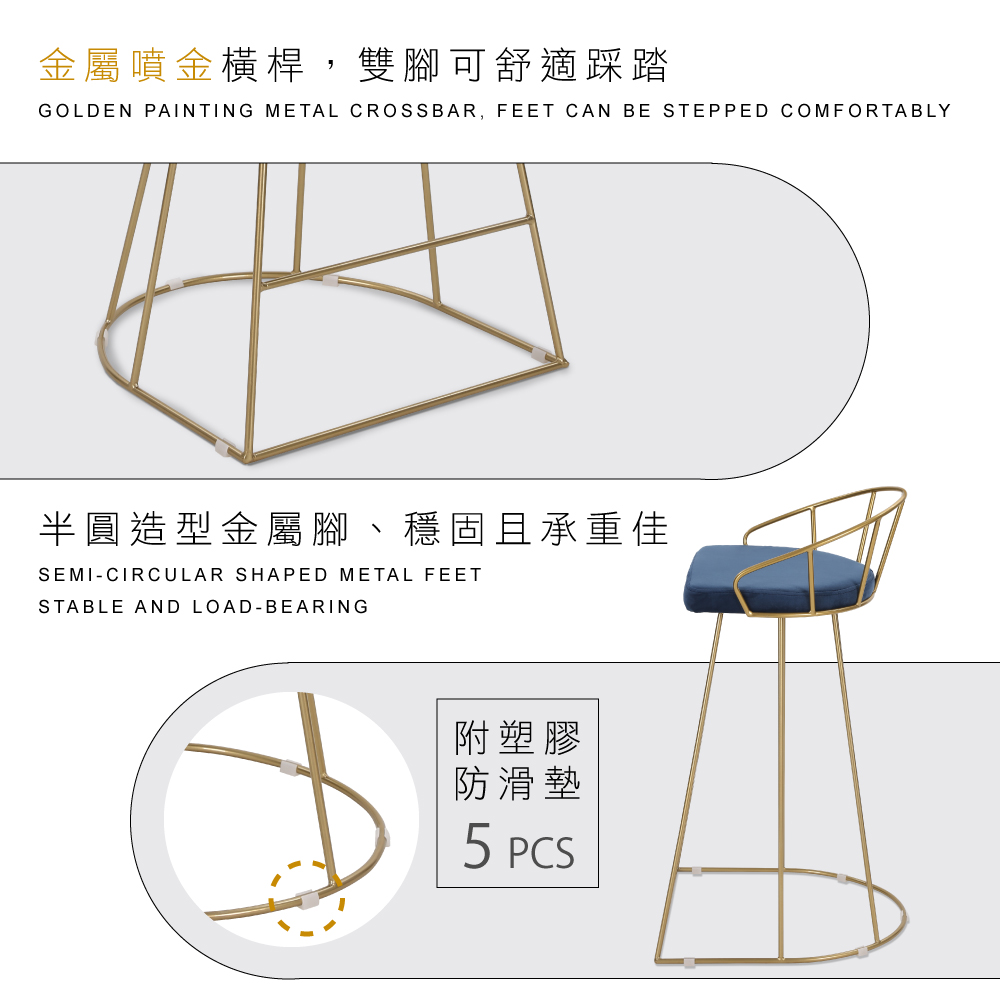 金屬噴金橫桿，雙腳可舒適踩踏
GOLDEN PAINTING METAL CROSSBAR, FEET CAN BE STEPPED COMFORTABLY

半圓造型金屬腳、穩固且承重佳
SEMI-CIRCULAR SHAPED METAL FEET
STABLE AND LOAD-BEARING

附塑膠
防滑墊
5 PCS