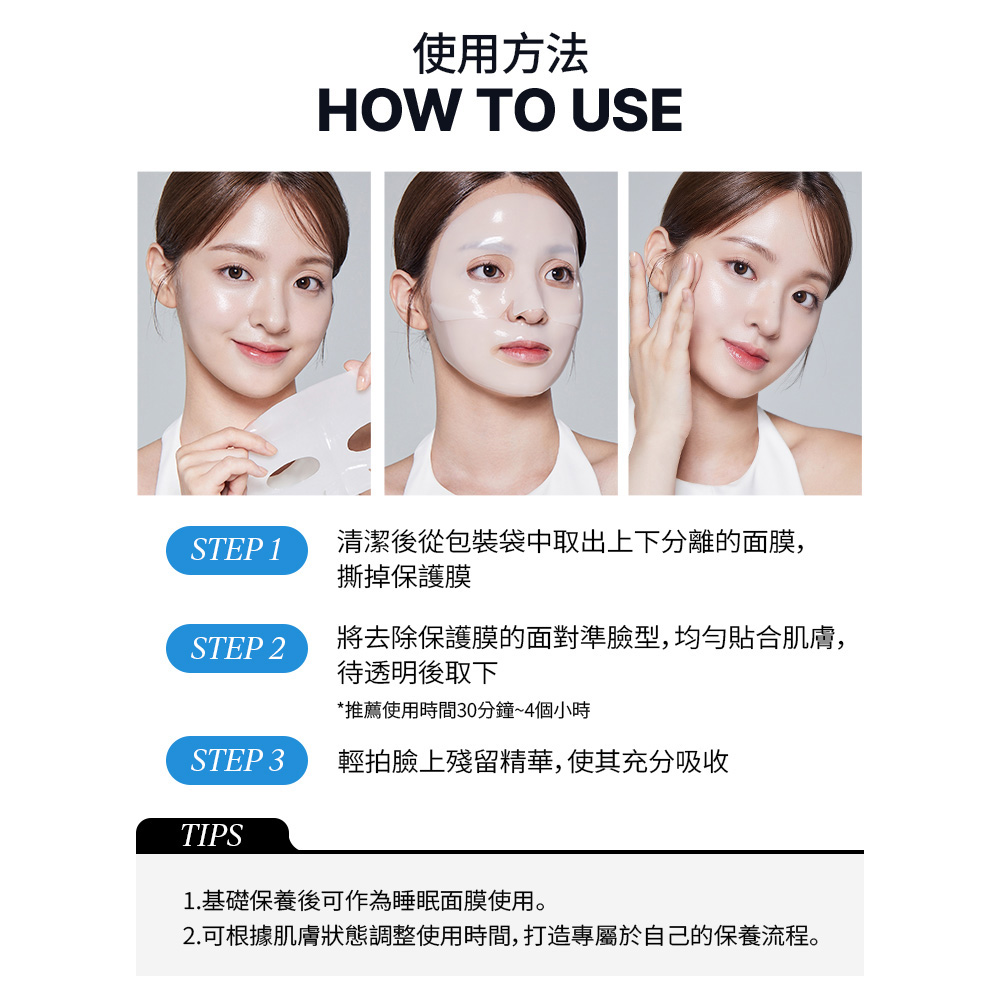 使用方法
HOW TO USE

STEP 1 清潔後從包裝袋中取出上下分離的面膜，撕掉保護膜

STEP 2 將去除保護膜的面對準臉型，均勻貼合肌膚，待透明後取下
*推薦使用時間30分鐘~4個小時

STEP 3 輕拍臉上殘留精華，使其充分吸收

TIPS

1.基礎保養後可作為睡眠面膜使用。
2.可根據肌膚狀態調整使用時間，打造專屬於自己的保養流程。