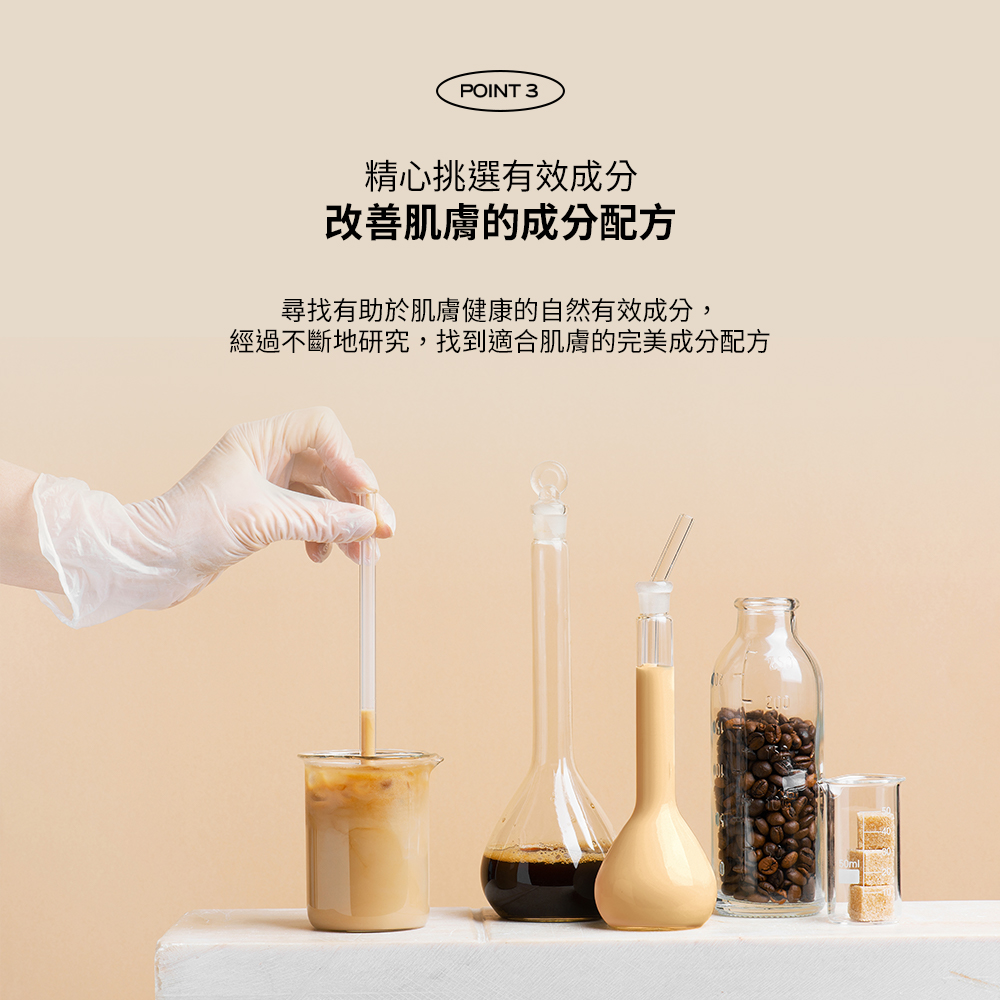 POINT 3

精心挑選有效成分
改善肌膚的成分配方

尋找有助於肌膚健康的自然有效成分，
經過不斷地研究，找到適合肌膚的完美成分配方