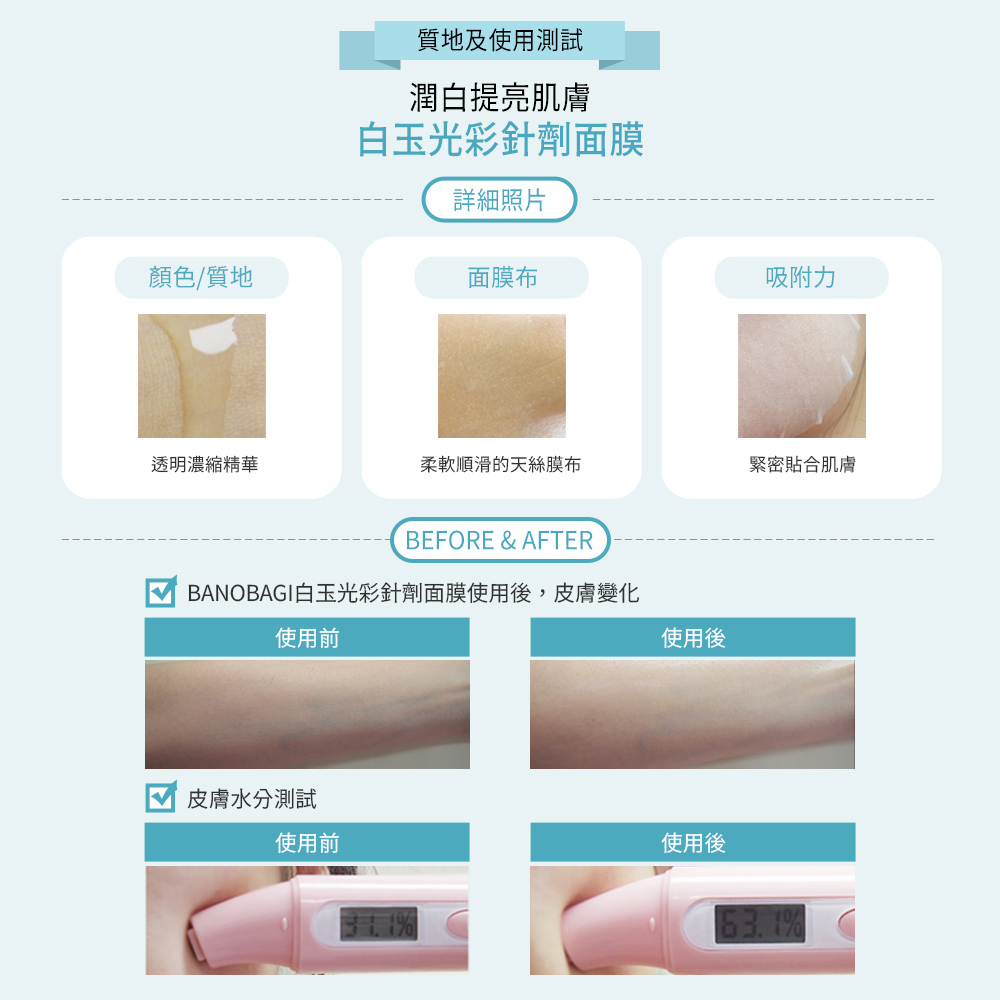 質地及使用測試

潤白提亮肌膚
白玉光彩針劑面膜

詳細照片

顏色/質地

透明濃縮精華

面膜布

柔軟順滑的天絲膜布

吸附力

緊密貼合肌膚

BEFORE & AFTER

BANOBAGI白玉光彩針劑面膜使用後，皮膚變化

使用前

使用後

皮膚水分測試

使用前

31.1%

使用後

63.1%