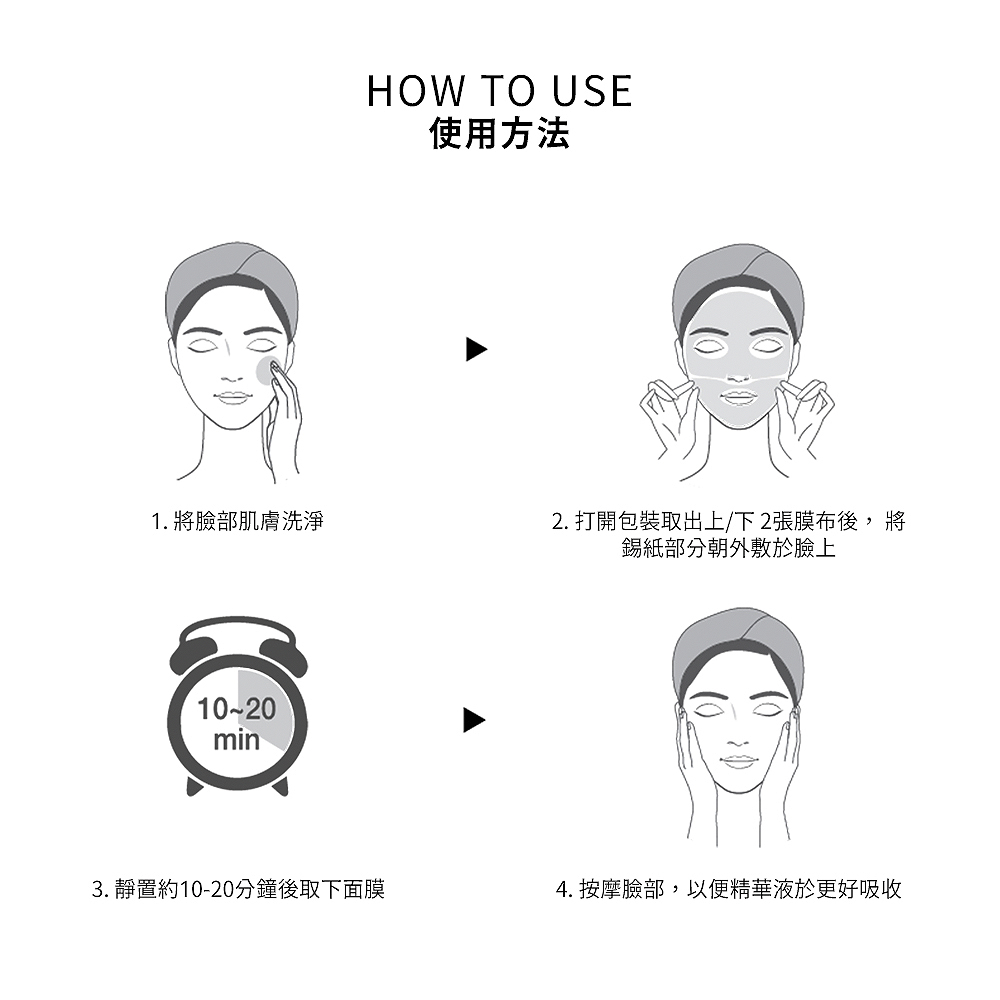 HOW TO USE
使用方法

1. 將臉部肌膚洗淨

2. 打開包裝取出上/下 2張膜布後， 將錫紙部分朝外敷於臉上

10~20
min

3. 靜置約10-20分鐘後取下面膜

4. 按摩臉部，以便精華液於更好吸收