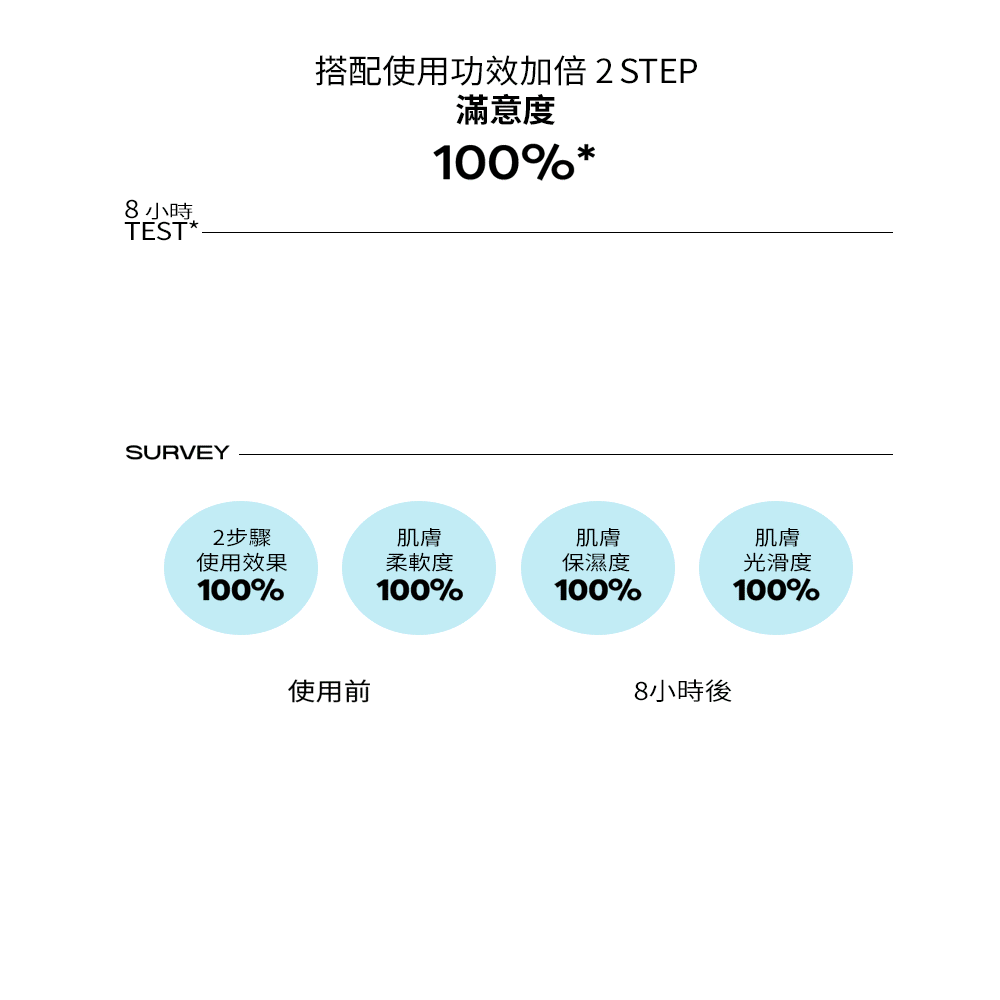 搭配使用功效加倍2 STEP
滿意度
100%*

8小時
TEST*

SURVEY

2步驟
使用效果
100%

肌膚
柔軟度
100%

肌膚
保濕度
100%

肌膚
光滑度
100%

使用前

8小時後