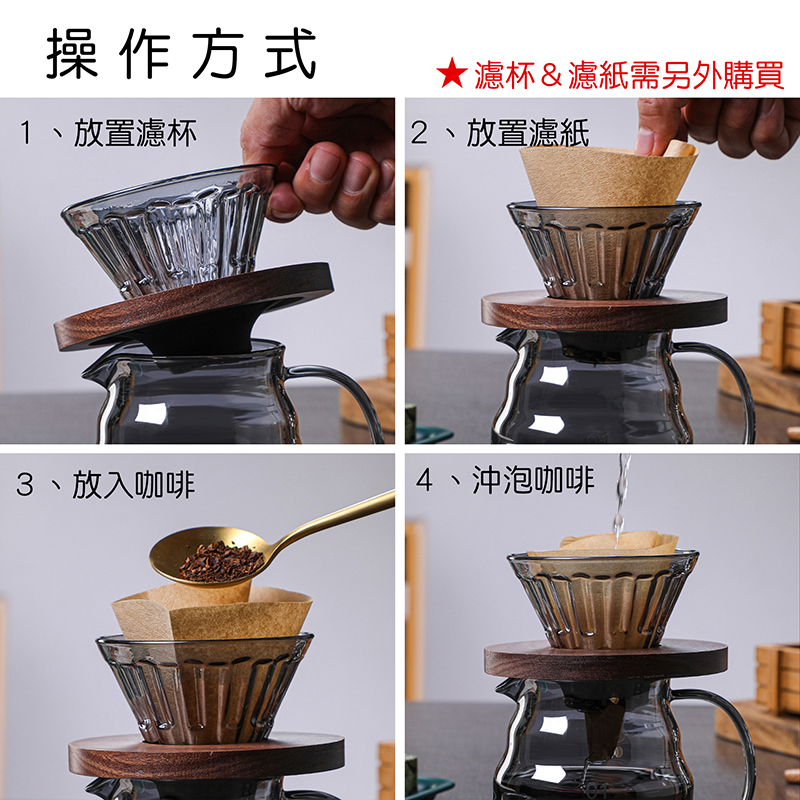 操作方式

★濾杯＆濾紙需另外購買

1、放置濾杯

2、放置濾紙

3、放入咖啡

4、沖泡咖啡