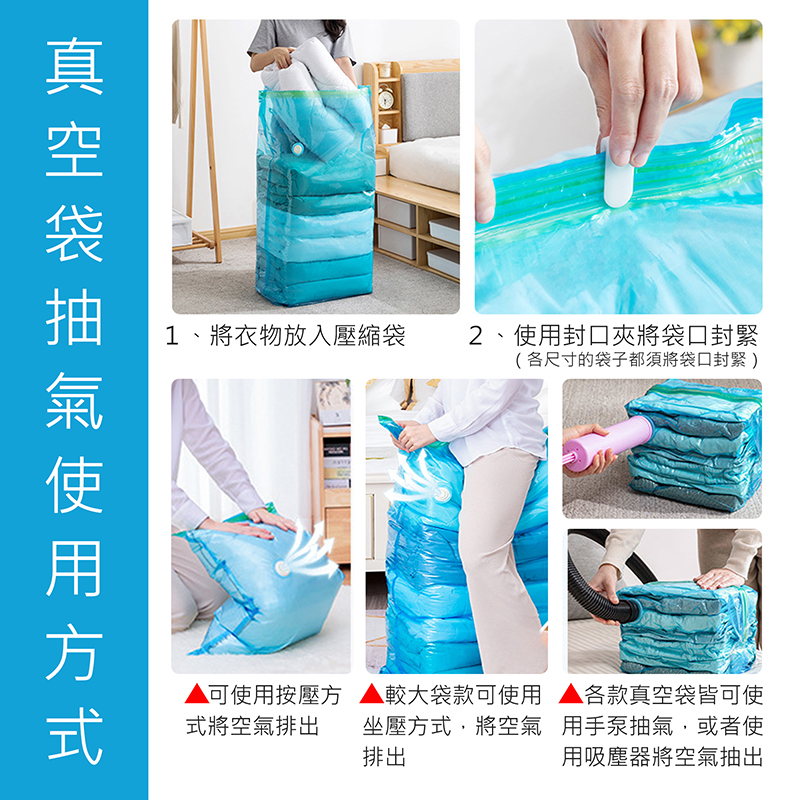 真空袋抽氣使用方式

1、將衣物放入壓縮袋

2、使用封口夾將袋口封緊
（各尺寸的袋子都須將袋口封緊）

▲可使用按壓方式將空氣排出

▲較大袋款可使用坐壓方式，將空氣排出

▲各款真空袋皆可使用手泵抽氣，或者使用吸塵器將空氣抽出